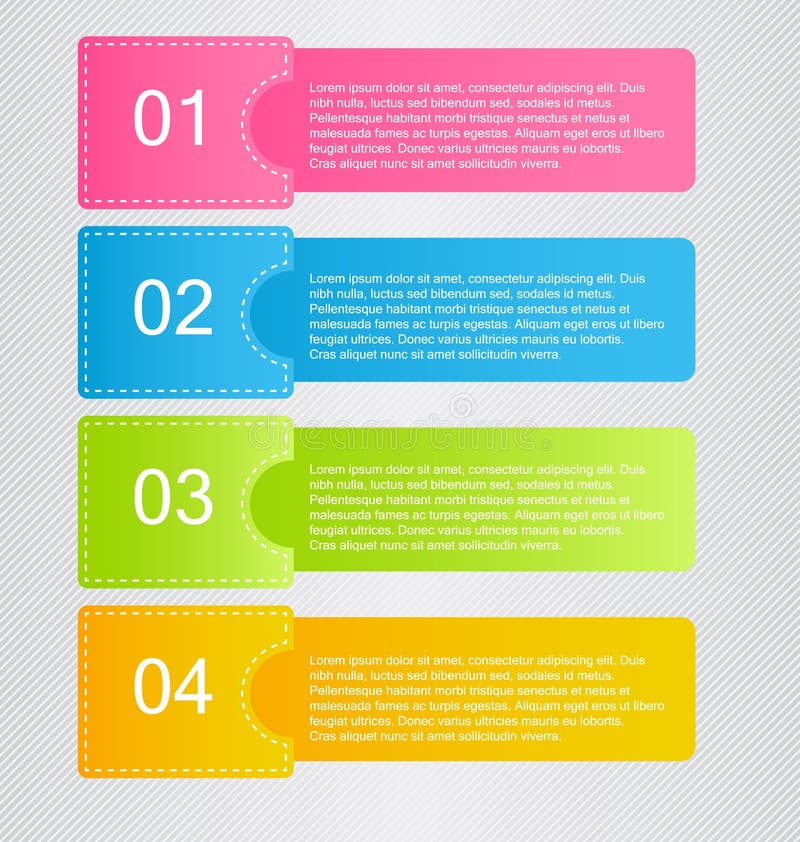 01

Lorem ipsum dolor sit amet, consectetur adipiscing elit. Duis nibh nulla, luctus sed bibendum sed, sodales id metus. Pellentesque habitant morbi tristique senectus et netus et malesuada fames ac turpis egestas. Aliquam eget eros ut libero feugiat ultrices. Donec varius ultricies mauris eu lobortis. Cras aliquet nunc sit amet sollicitudin viverra.

02

Lorem ipsum dolor sit amet, consectetur adipiscing elit. Duis nibh nulla, luctus sed bibendum sed, sodales id metus. Pellentesque habitant morbi tristique senectus et netus et malesuada fames ac turpis egestas. Aliquam eget eros ut libero feugiat ultrices. Donec varius ultricies mauris eu lobortis. Cras aliquet nunc sit amet sollicitudin viverra.

dreamstime

03

Lorem ipsum dolor sit amet, consectetur adipiscing elit. Duis nibh nulla, luctus sed bibendum sed, sodales id metus. Pellentesque habitant morbi tristique senectus et netus et malesuada fames ac turpis egestas. Aliquam eget eros ut libero feugiat ultrices. Donec varius ultricies mauris eu lobortis. Cras aliquet nunc sit amet sollicitudin viverra.

04

Lorem ipsum dolor sit amet, consectetur adipiscing elit. Duis nibh nulla, luctus sed bibendum sed, sodales id metus. Pellentesque habitant morbi tristique senectus et netus et malesuada fames ac turpis egestas. Aliquam eget eros ut libero feugiat ultrices. Donec varius ultricies mauris eu lobortis. Cras aliquet nunc sit amet sollicitudin viverra.