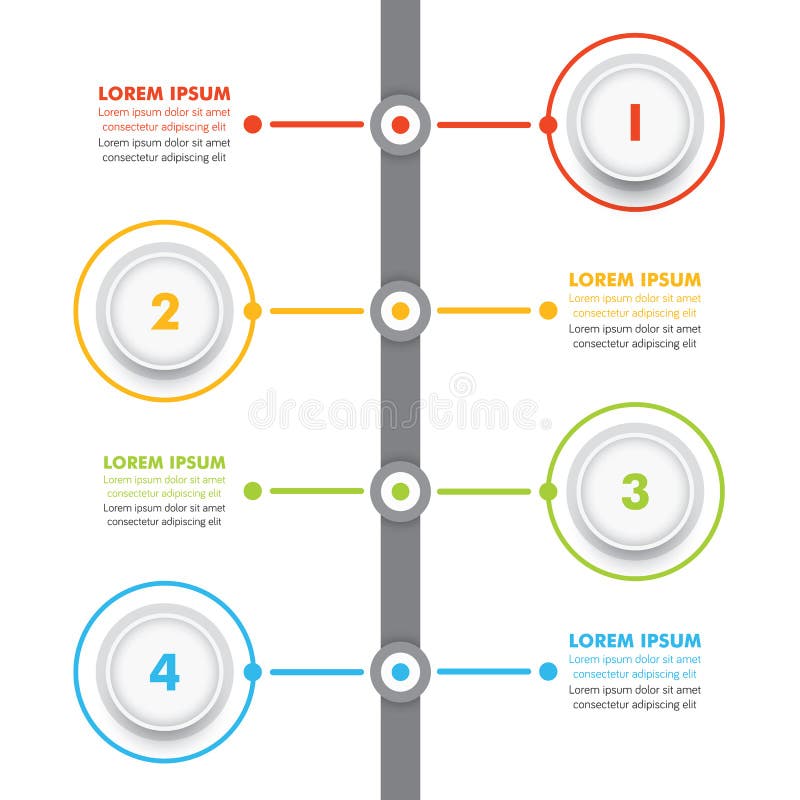 LOREM IPSUM
Lorem ipsum dolor sit amet consectetur adipiscing elit
Lorem ipsum dolor sit amet consectetur adipiscing elit

1

2

LOREM IPSUM
Lorem ipsum dolor sit amet consectetur adipiscing elit
Lorem ipsum dolor sit amet consectetur adipiscing elit

dreamstime

LOREM IPSUM
Lorem ipsum dolor sit amet consectetur adipiscing elit
Lorem ipsum dolor sit amet consectetur adipiscing elit

3

4

LOREM IPSUM
Lorem ipsum dolor sit amet consectetur adipiscing elit
Lorem ipsum dolor sit amet consectetur adipiscing elit