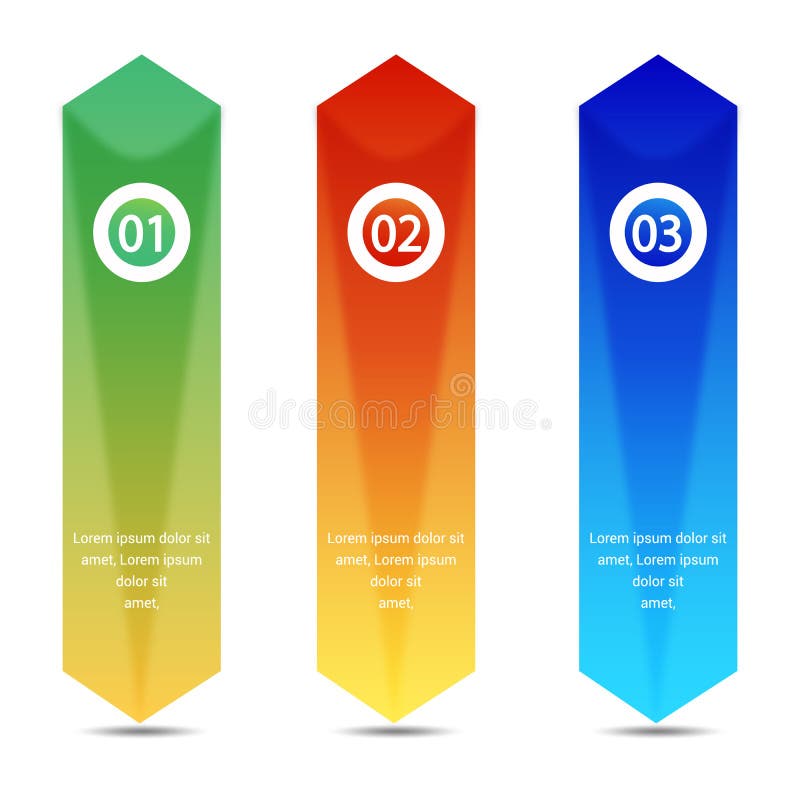 01

Lorem ipsum dolor sit amet, Lorem ipsum dolor sit amet,

02

Lorem ipsum dolor sit amet, Lorem ipsum dolor sit amet,

03

Lorem ipsum dolor sit amet, Lorem ipsum dolor sit amet,

dreamstime