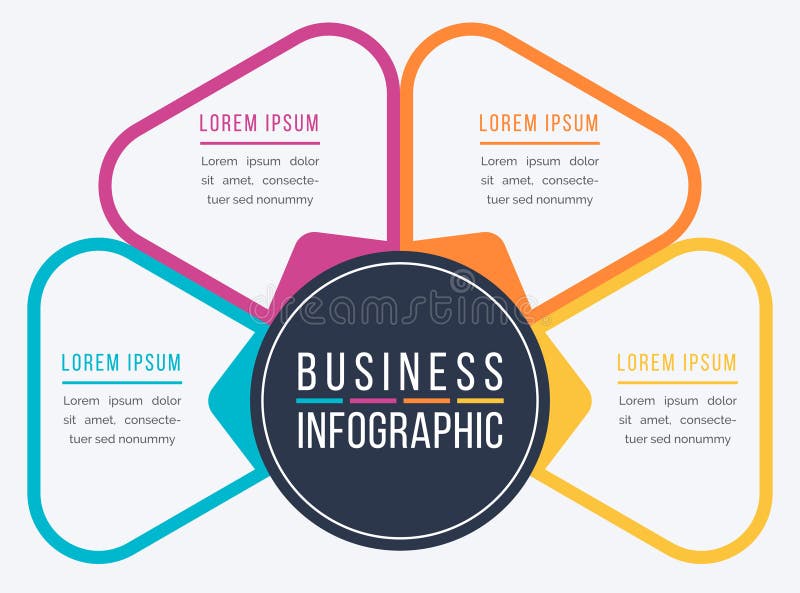 LOREM IPSUM

Lorem ipsum dolor sit amet, consectetuer sed nonummy

LOREM IPSUM

Lorem ipsum dolor sit amet, consectetuer sed nonummy

LOREM IPSUM

Lorem ipsum dolor sit amet, consectetuer sed nonummy

dreamstime

BUSINESS
INFOGRAPHIC

LOREM IPSUM

Lorem ipsum dolor sit amet, consectetuer sed nonummy