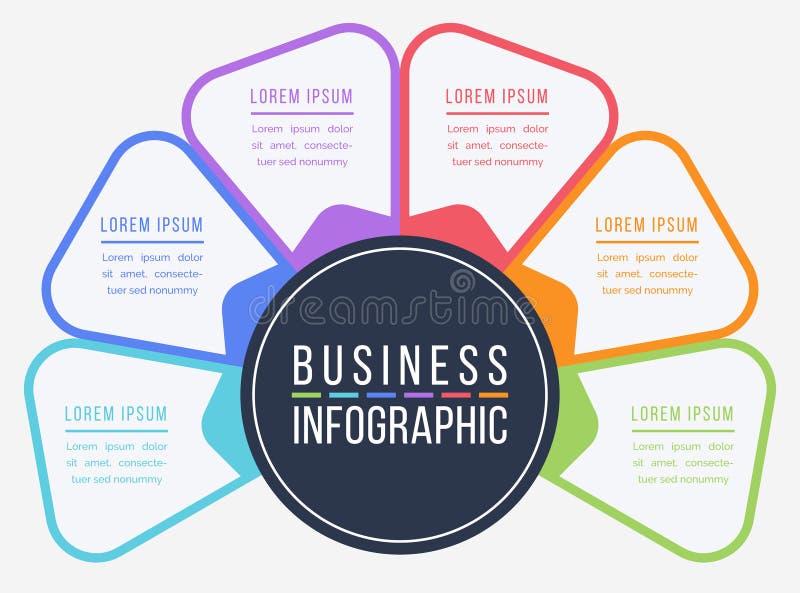 LOREM IPSUM

Lorem ipsum dolor sit amet, consectetuer sed nonummy

LOREM IPSUM

Lorem ipsum dolor sit amet, consectetuer sed nonummy

LOREM IPSUM

Lorem ipsum dolor sit amet, consectetuer sed nonummy

LOREM IPSUM

Lorem ipsum dolor sit amet, consectetuer sed nonummy

LOREM IPSUM

Lorem ipsum dolor sit amet, consectetuer sed nonummy

LOREM IPSUM

Lorem ipsum dolor sit amet, consectetuer sed nonummy

dreamstime

BUSINESS
INFOGRAPHIC