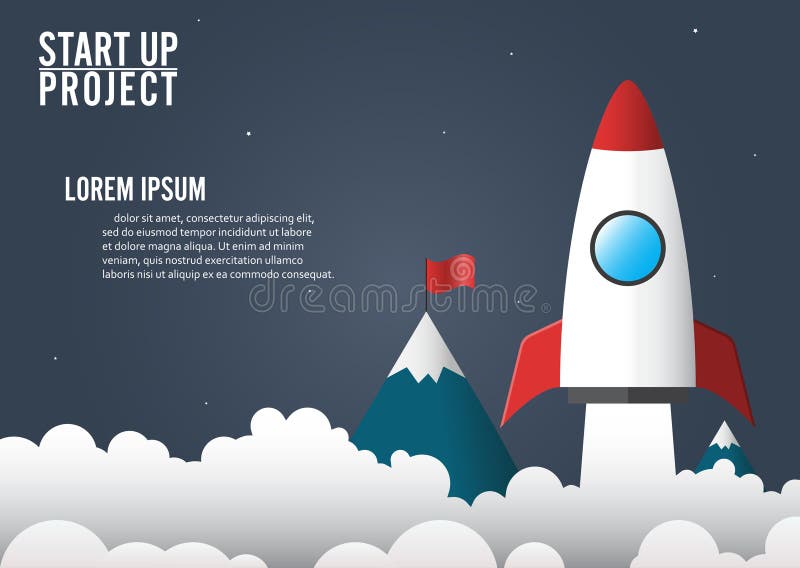 START UP
PROJECT

LOREM IPSUM

dolor sit amet, consectetur adipiscing elit, sed do eiusmod tempor incididunt ut labore et dolore magna aliqua. Ut enim ad minim veniam, quis nostrud exercitation ullamco laboris nisi ut aliquip ex ea commodo consequat.

dreamstime