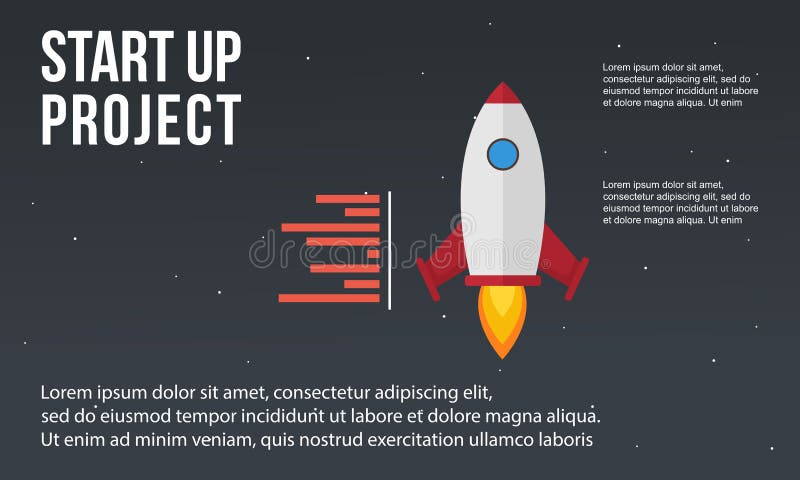 START UP PROJECT

Lorem ipsum dolor sit amet, consectetur adipiscing elit, sed do eiusmod tempor incididunt ut labore et dolore magna aliqua. Ut enim

Lorem ipsum dolor sit amet, consectetur adipiscing elit, sed do eiusmod tempor incididunt ut labore et dolore magna aliqua. Ut enim

dreamstime

Lorem ipsum dolor sit amet, consectetur adipiscing elit, sed do eiusmod tempor incididunt ut labore et dolore magna aliqua. Ut enim ad minim veniam, quis nostrud exercitation ullamco laboris