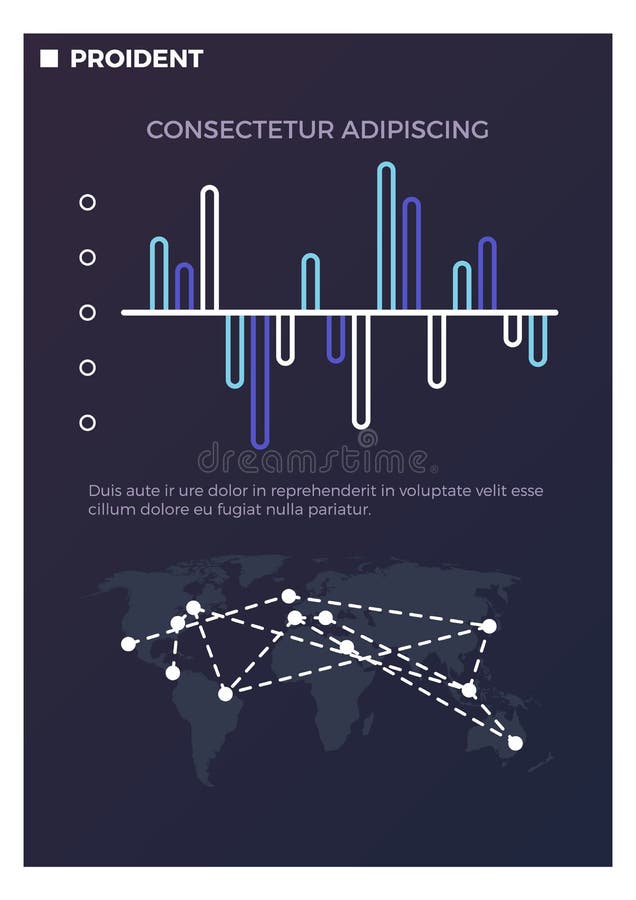 PROIDENT

CONSECTETUR ADIPISCING

dreamstime

Duis aute ir ure dolor in reprehenderit in voluptate velit esse cillum dolore eu fugiat nulla pariatur.