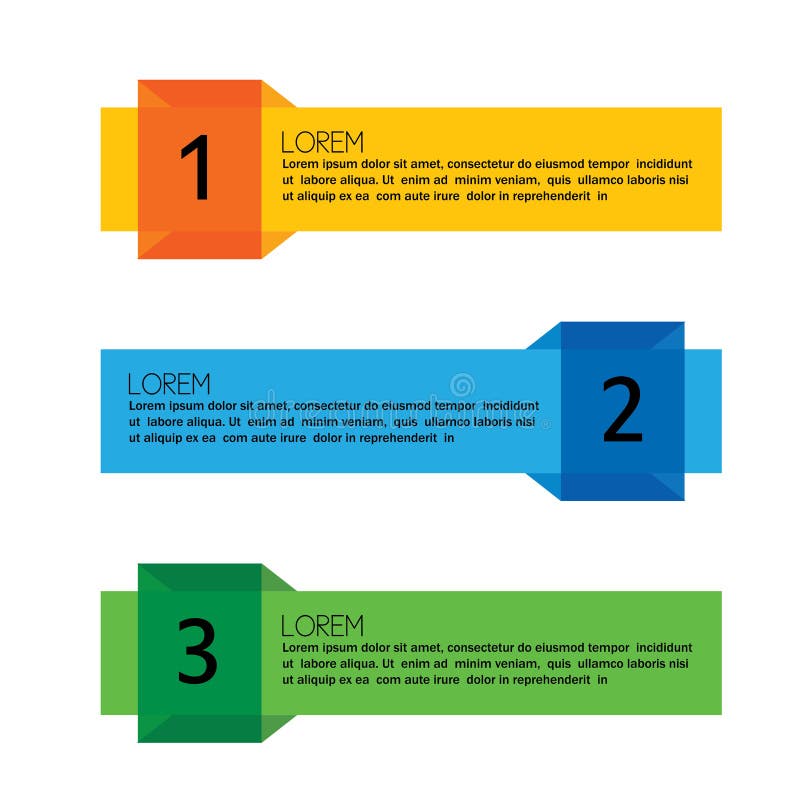 1

LOREM

Lorem ipsum dolor sit amet, consectetur do eiusmod tempor incididunt ut labore aliqua. Ut enim ad minim veniam, quis ullamco laboris nisi ut aliquip ex ea com aute irure dolor in reprehenderit in

LOREM

Lorem ipsum dolor sit amet, consectetur do eiusmod tempor incididunt ut labore aliqua. Ut enim ad minim veniam, quis ullamco laboris nisi ut aliquip ex ea com aute irure dolor in reprehenderit in

2

3

LOREM

Lorem ipsum dolor sit amet, consectetur do eiusmod tempor incididunt ut labore aliqua. Ut enim ad minim veniam, quis ullamco laboris nisi ut aliquip ex ea com aute irure dolor in reprehenderit in