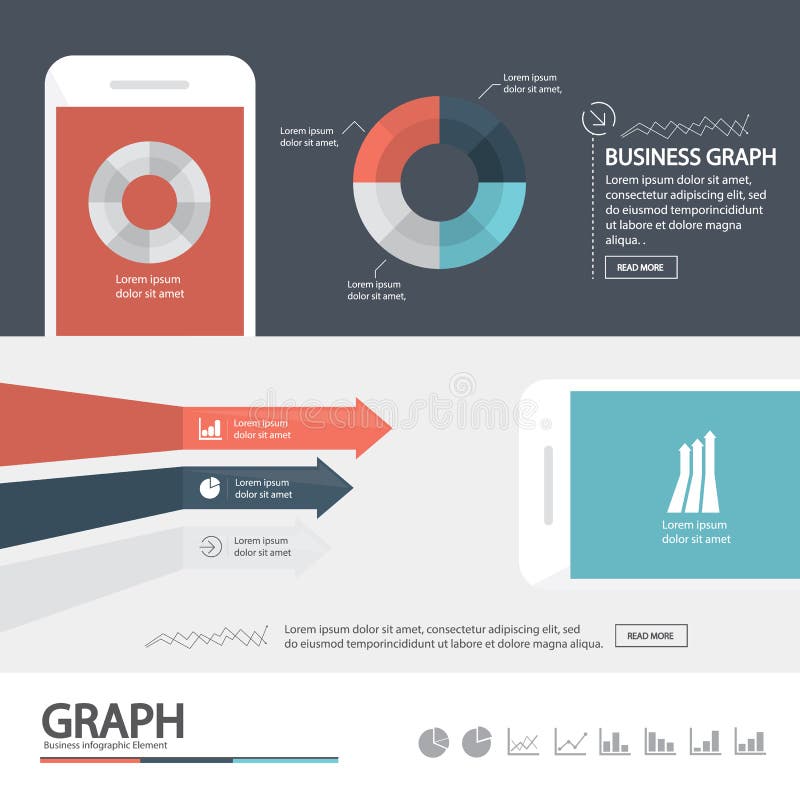 Lorem ipsum dolor sit amet

Lorem ipsum dolor sit amet,

Lorem ipsum dolor sit amet,

Lorem ipsum dolor sit amet,

BUSINESS GRAPH

Lorem ipsum dolor sit amet, consectetur adipiscing elit, sed do eiusmod temporincididunt ut labore et dolore magna aliqua. .

READ MORE

dreamstime

Lorem ipsum dolor sit amet

Lorem ipsum dolor sit amet

Lorem ipsum dolor sit amet

Lorem ipsum dolor sit amet

Lorem ipsum dolor sit amet, consectetur adipiscing elit, sed do eiusmod temporincididunt ut labore et dolore magna aliqua.

READ MORE

GRAPH

Business infographic Element