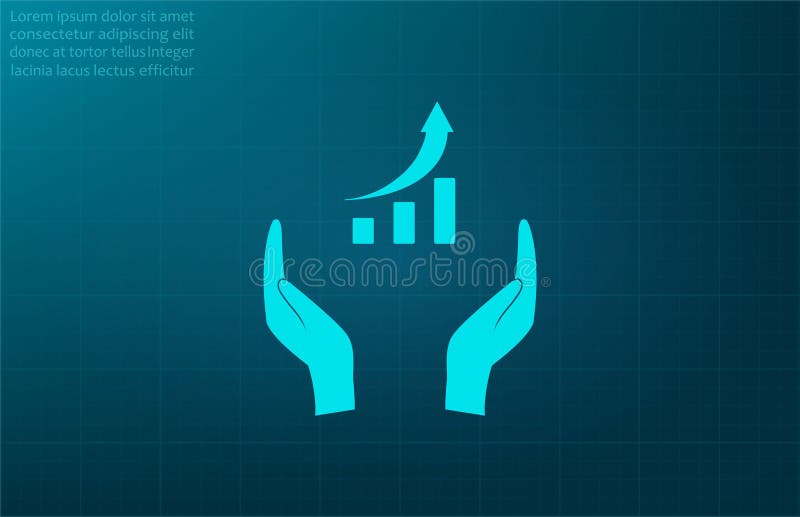 Lorem ipsum dolor sit amet consectetur adipiscing elit donec at tortor tellusInteger lacinia lacus lectus efficitur

dreamstime