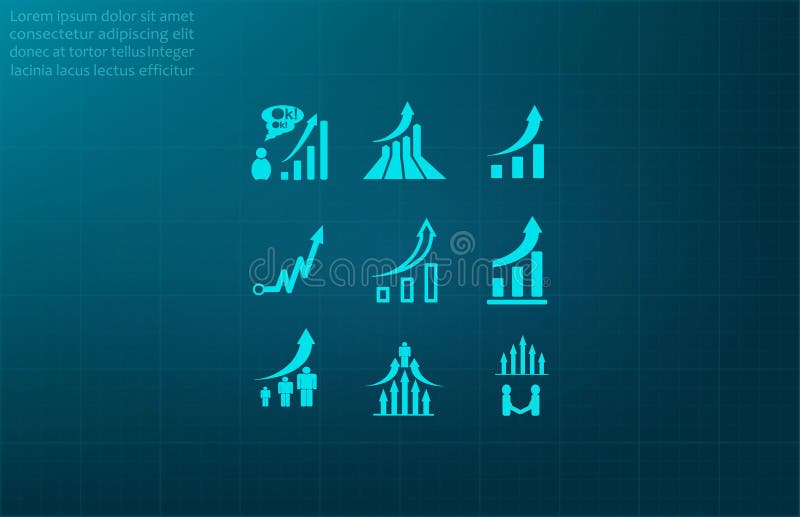 Lorem ipsum dolor sit amet consectetur adipiscing elit donec at tortor tellusInteger lacinia lacus lectus efficitur

Ok!
Ok!

dreamstime