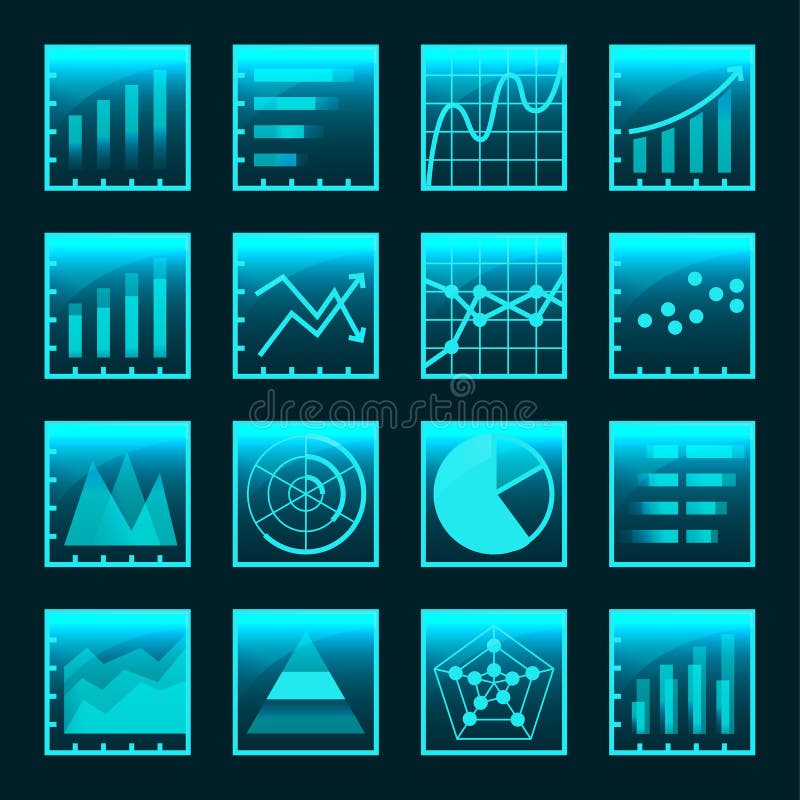 dreamstime