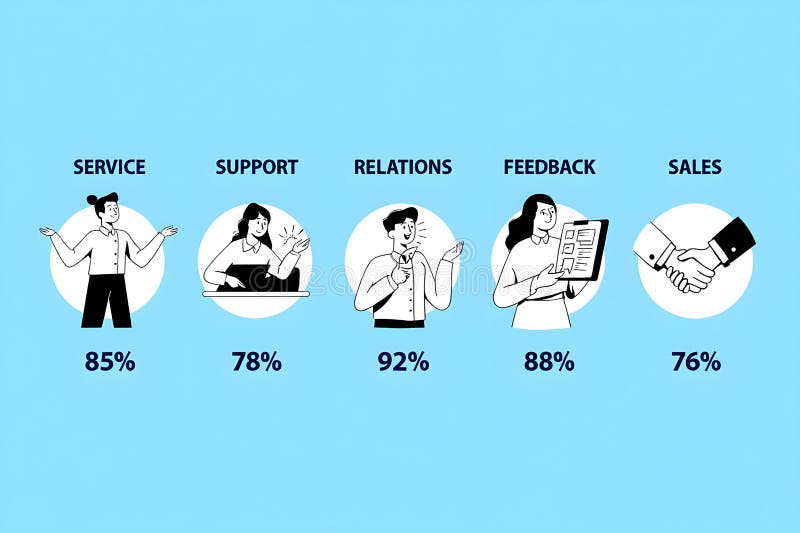 SERVICE

85%

SUPPORT

78%

RELATIONS

92%

FEEDBACK

88%

SALES

76%