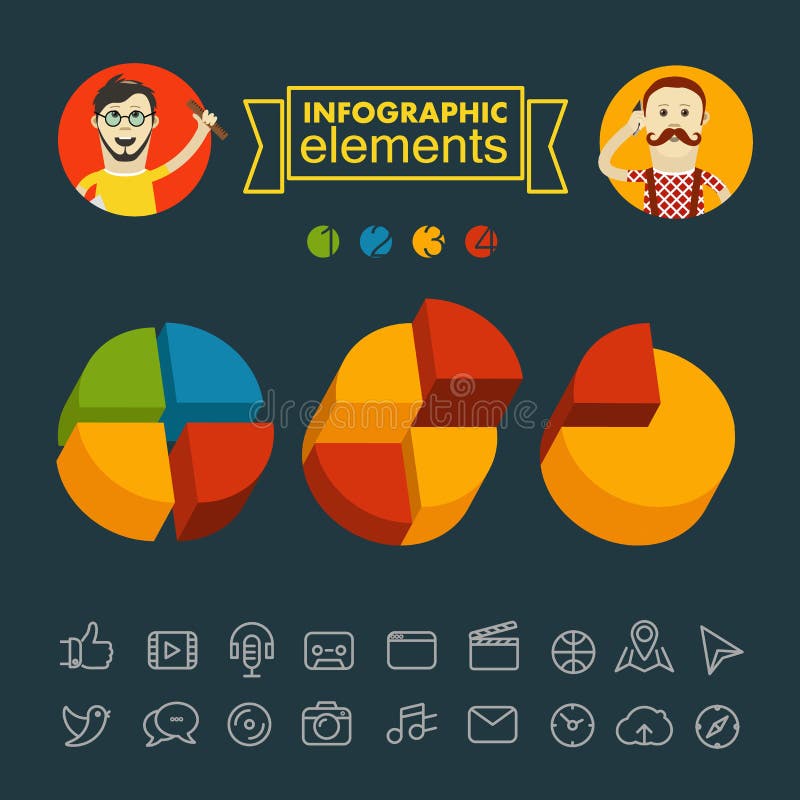 INFOGRAPHIC elements

1 2 3 4

dreamstime