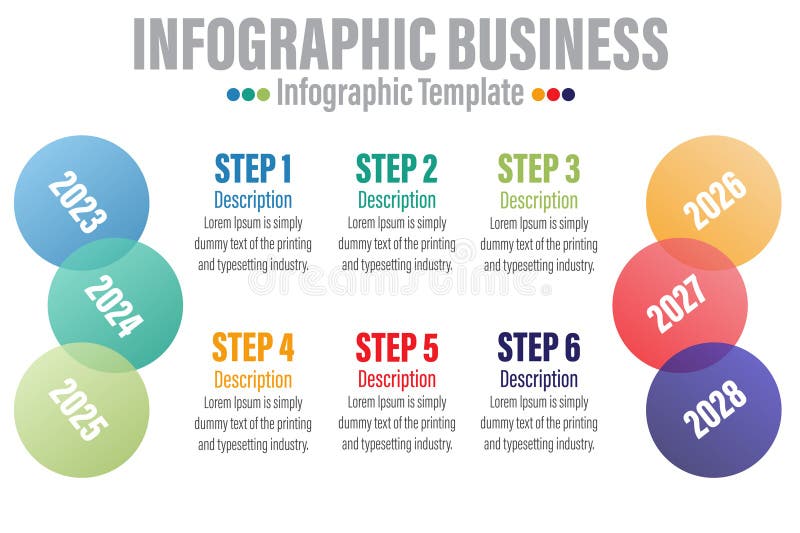 INFOGRAPHIC BUSINESS

Infographic Template

2023

2024

2025

STEP 1
Description
Lorem Ipsum is simply dummy text of the printing and typesetting industry.

STEP 2
Description
Lorem Ipsum is simply dummy text of the printing and typesetting industry.

STEP 3
Description
Lorem Ipsum is simply dummy text of the printing and typesetting industry.

STEP 4
Description
Lorem Ipsum is simply dummy text of the printing and typesetting industry.

STEP 5
Description
Lorem Ipsum is simply dummy text of the printing and typesetting industry.

STEP 6
Description
Lorem Ipsum is simply dummy text of the printing and typesetting industry.

2026

2027

2028

dreamstime