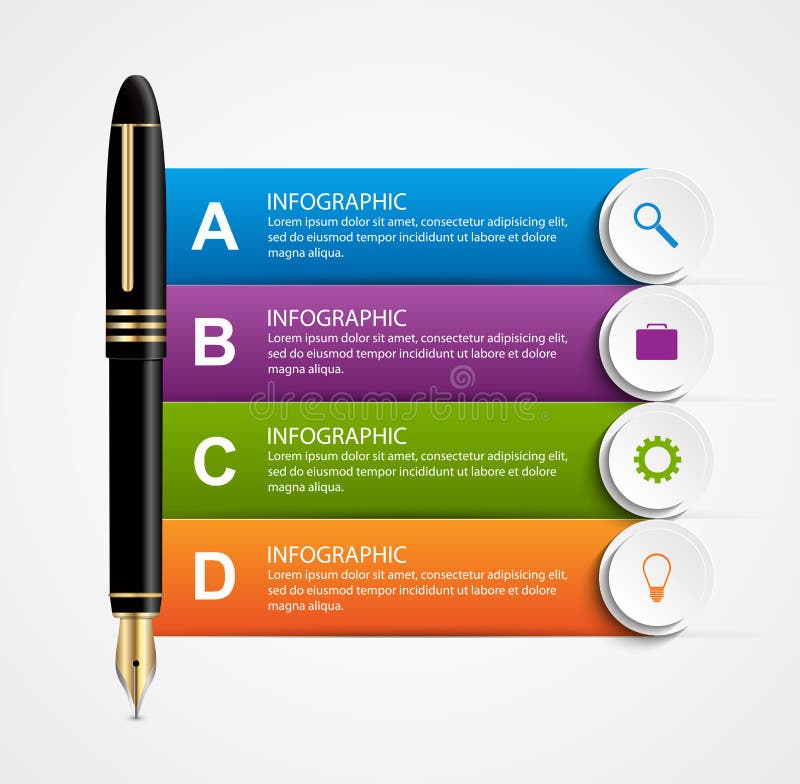 A

INFOGRAPHIC
Lorem ipsum dolor sit amet, consectetur adipisicing elit, sed do eiusmod tempor incididunt ut labore et dolore magna aliqua.

B

INFOGRAPHIC
Lorem ipsum dolor sit amet, consectetur adipisicing elit, sed do eiusmod tempor incididunt ut labore et dolore magna aliqua.

dreamstime

C

INFOGRAPHIC
Lorem ipsum dolor sit amet, consectetur adipisicing elit, sed do eiusmod tempor incididunt ut labore et dolore magna aliqua.

D

INFOGRAPHIC
Lorem ipsum dolor sit amet, consectetur adipisicing elit, sed do eiusmod tempor incididunt ut labore et dolore magna aliqua.