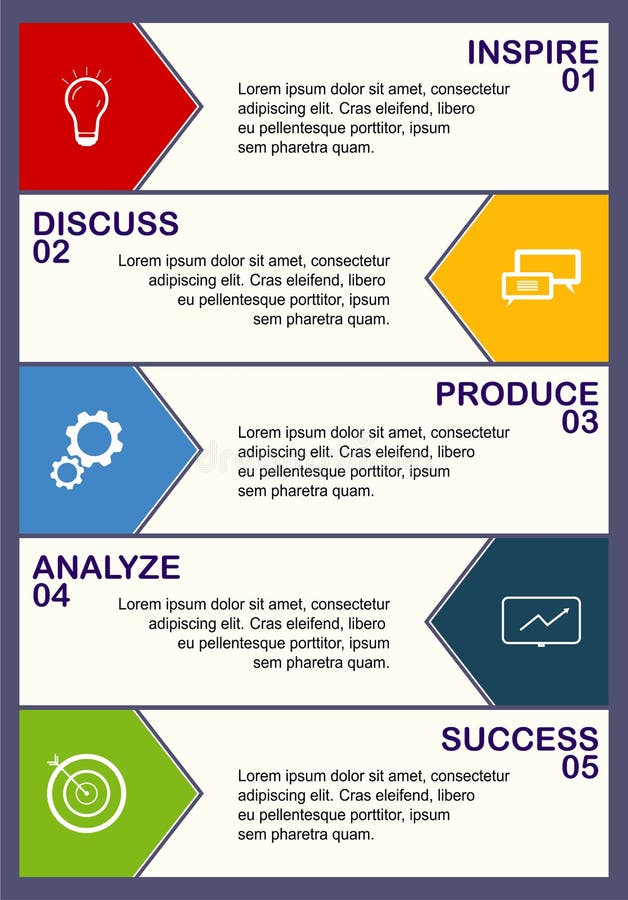 INSPIRE
01

Lorem ipsum dolor sit amet, consectetur adipiscing elit. Cras eleifend, libero eu pellentesque porttitor, ipsum sem pharetra quam.

DISCUSS
02

Lorem ipsum dolor sit amet, consectetur adipiscing elit. Cras eleifend, libero eu pellentesque porttitor, ipsum sem pharetra quam.

PRODUCE
03

Lorem ipsum dolor sit amet, consectetur adipiscing elit. Cras eleifend, libero eu pellentesque porttitor, ipsum sem pharetra quam.

ANALYZE
04

Lorem ipsum dolor sit amet, consectetur adipiscing elit. Cras eleifend, libero eu pellentesque porttitor, ipsum sem pharetra quam.

SUCCESS
05

Lorem ipsum dolor sit amet, consectetur adipiscing elit. Cras eleifend, libero eu pellentesque porttitor, ipsum sem pharetra quam.