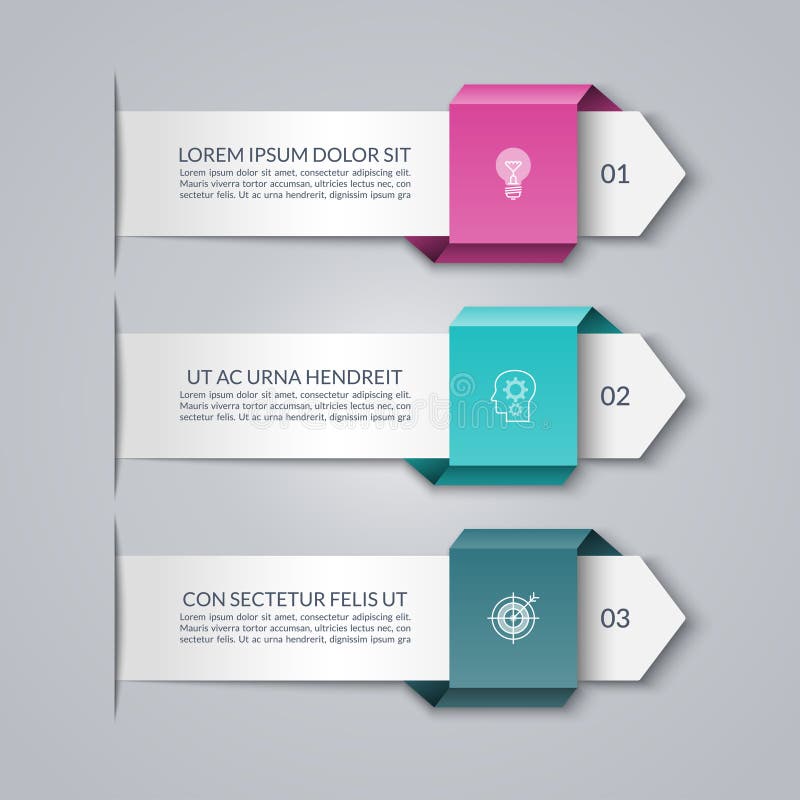 LOREM IPSUM DOLOR SIT
Lorem ipsum dolor sit amet, consectetur adipiscing elit. Mauris viverra tortor accumsan, ultricies lectus nec, con sectetur felis. Ut ac urna hendrerit, dignissim ipsum gra

01

UT AC URNA HENDREIT
Lorem ipsum dolor sit amet, consectetur adipiscing elit. Mauris viverra tortor accumsan, ultricies lectus nec, con sectetur felis. Ut ac urna hendrerit, dignissim ipsum gra

02

CON SECTETUR FELIS UT
Lorem ipsum dolor sit amet, consectetur adipiscing elit. Mauris viverra tortor accumsan, ultricies lectus nec, con sectetur felis. Ut ac urna hendrerit, dignissim ipsum gra

03