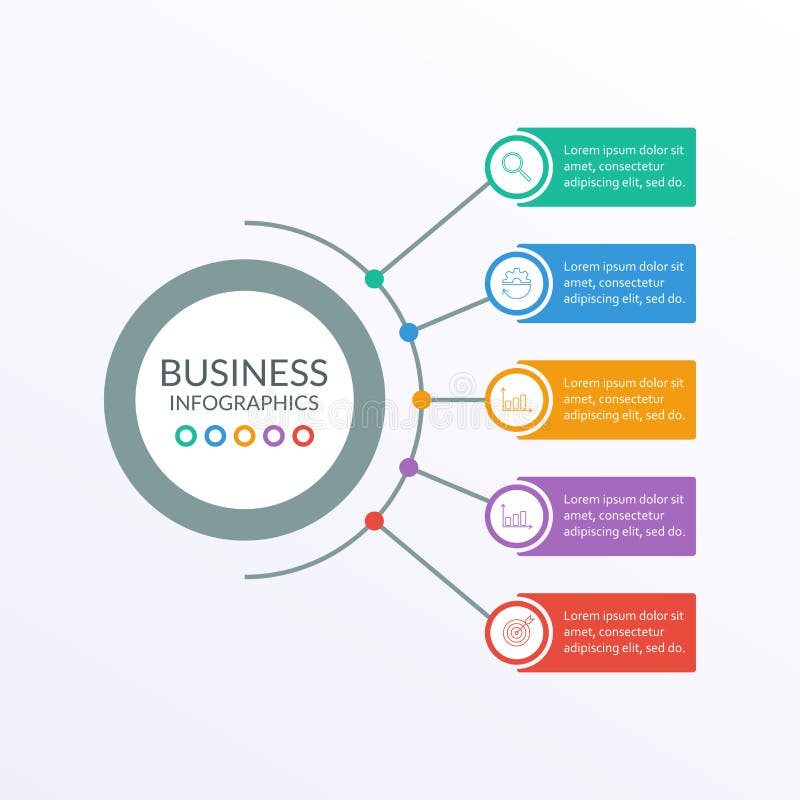 BUSINESS
INFOGRAPHICS

Lorem ipsum dolor sit amet, consectetur adipiscing elit, sed do.

Lorem ipsum dolor sit amet, consectetur adipiscing elit, sed do.

Lorem ipsum dolor sit amet, consectetur adipiscing elit, sed do.

Lorem ipsum dolor sit amet, consectetur adipiscing elit, sed do.

Lorem ipsum dolor sit amet, consectetur adipiscing elit, sed do.