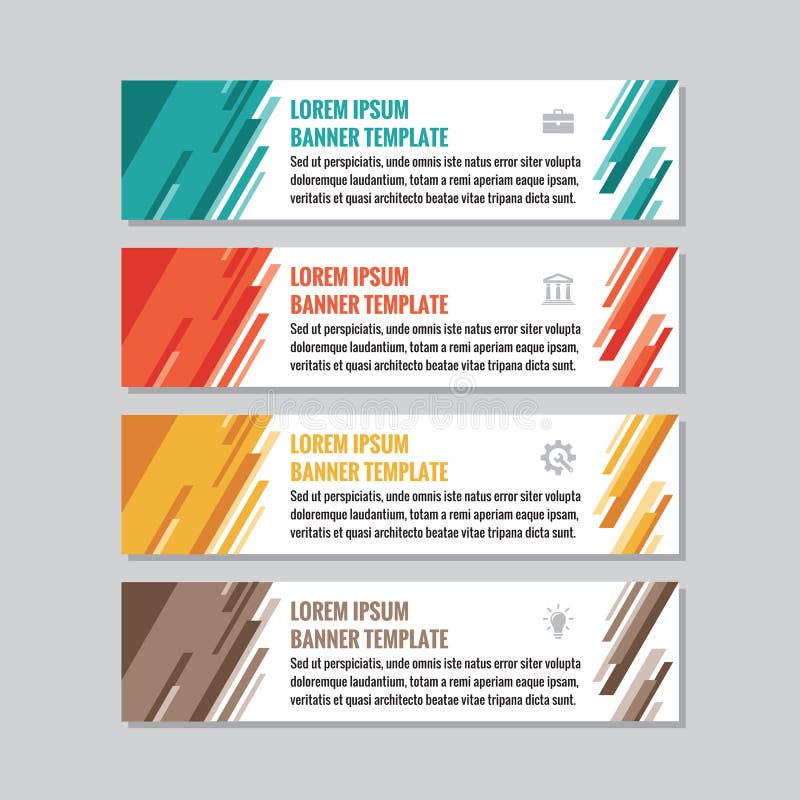 LOREM IPSUM
BANNER TEMPLATE

Sed ut perspiciatis, unde omnis iste natus error siter volupta doloremque laudantium, totam a remi aperiam eaque ipsam, veritatis et quasi architecto beatae vitae tripana dicta sunt.

LOREM IPSUM
BANNER TEMPLATE

Sed ut perspiciatis, unde omnis iste natus error siter volupta doloremque laudantium, totam a remi aperiam eaque ipsam, veritatis et quasi architecto beatae vitae tripana dicta sunt.

dreamstime

LOREM IPSUM
BANNER TEMPLATE

Sed ut perspiciatis, unde omnis iste natus error siter volupta doloremque laudantium, totam a remi aperiam eaque ipsam, veritatis et quasi architecto beatae vitae tripana dicta sunt.

LOREM IPSUM
BANNER TEMPLATE

Sed ut perspiciatis, unde omnis iste natus error siter volupta doloremque laudantium, totam a remi aperiam eaque ipsam, veritatis et quasi architecto beatae vitae tripana dicta sunt.