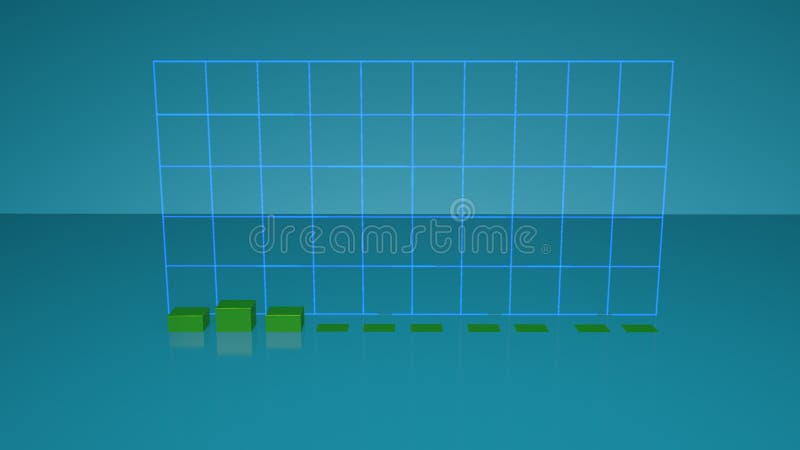 dreamstime®