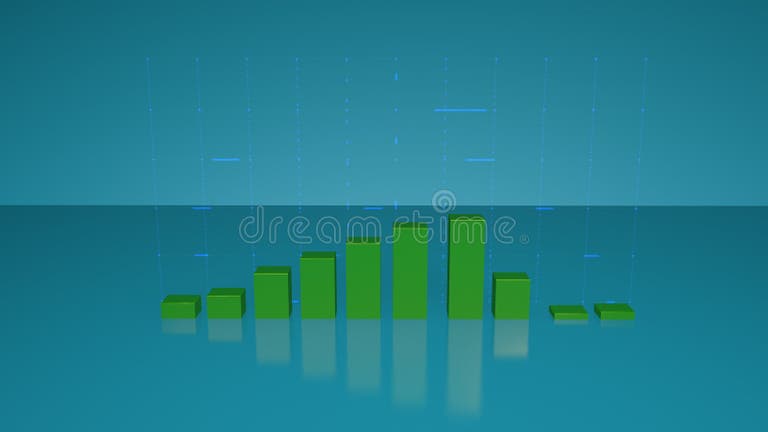 dreamstime