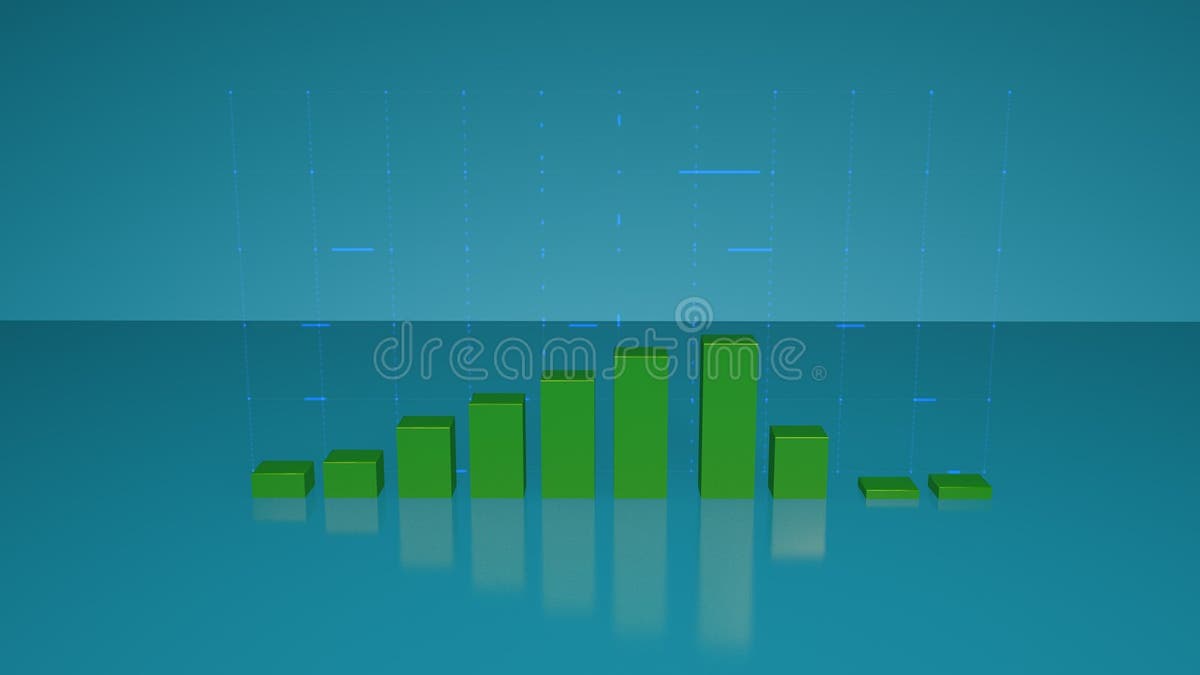 dreamstime®