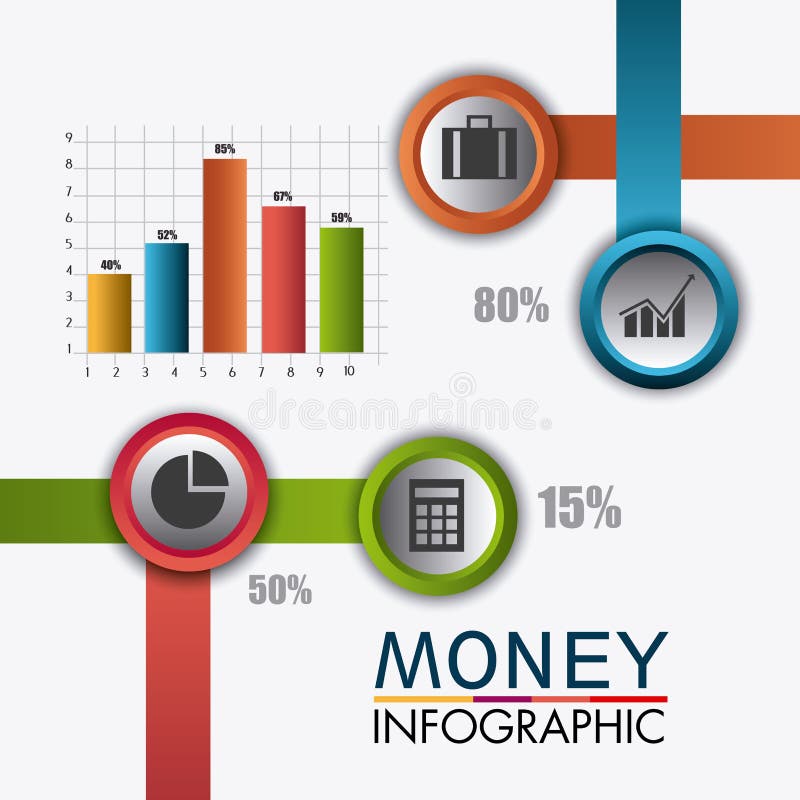 9
8
7
6
5
4
3
2
1

40%
52%
85%
67%
59%

1 2 3 4 5 6 7 8 9 10

80%

dreamstime.

15%

50%

MONEY
INFOGRAPHIC