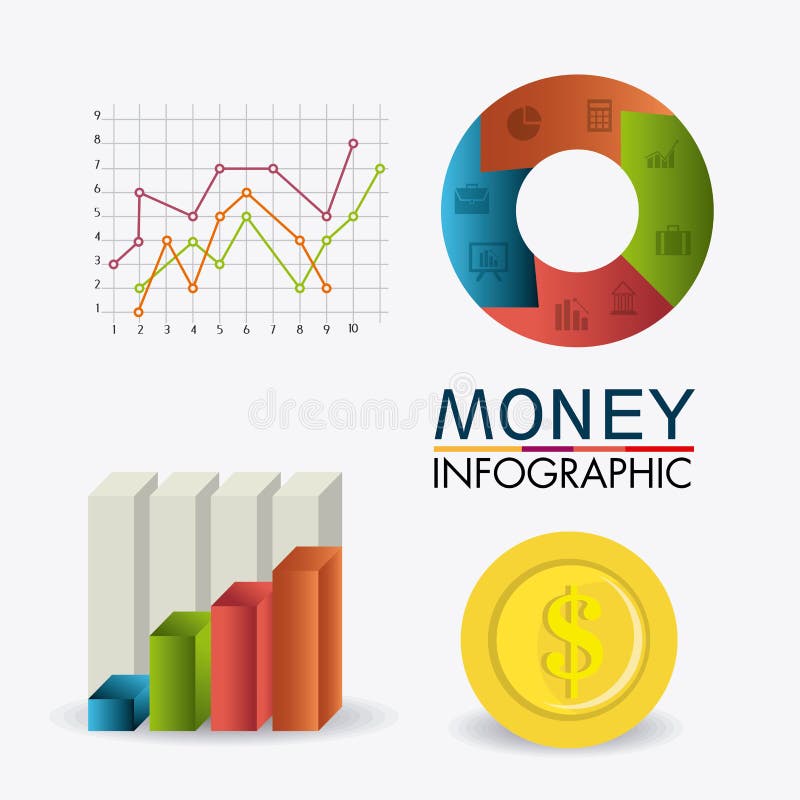 9
8
7
6
5
4
3
2
1
1 2 3 4 5 6 7 8 9 10

dreamstime

MONEY
INFOGRAPHIC

$