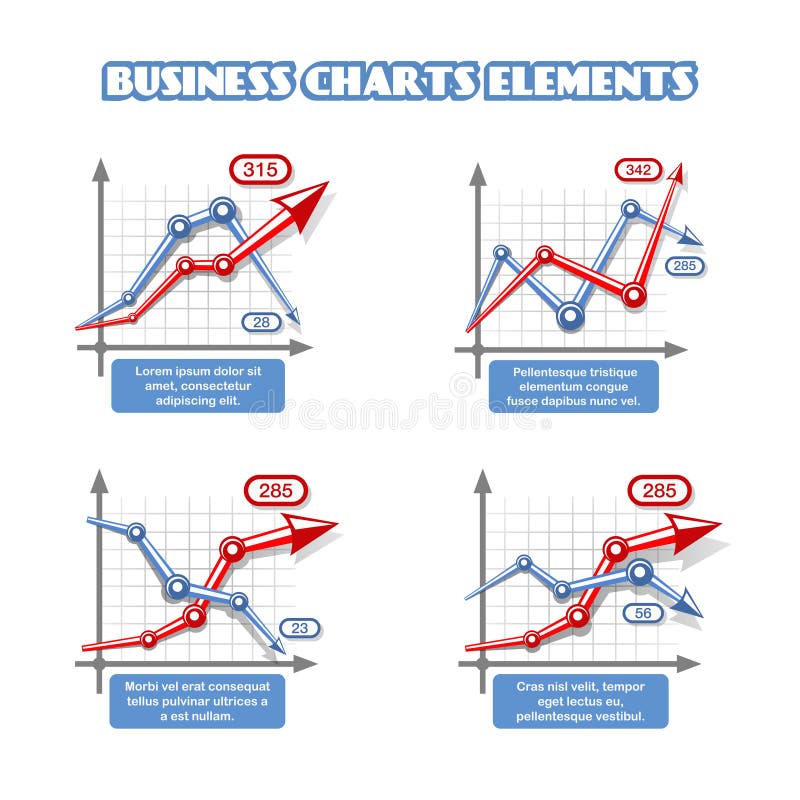 BUSINESS CHARTS ELEMENTS

315

28

Lorem ipsum dolor sit amet, consectetur adipiscing elit.

342

285

Pellentesque tristique elementum congue fusce dapibus nunc vel.

dreamstime

285

23

Morbi vel erat consequat tellus pulvinar ultrices a a est nullam.

285

56

Cras nisl velit, tempor eget lectus eu, pellentesque vestibul.