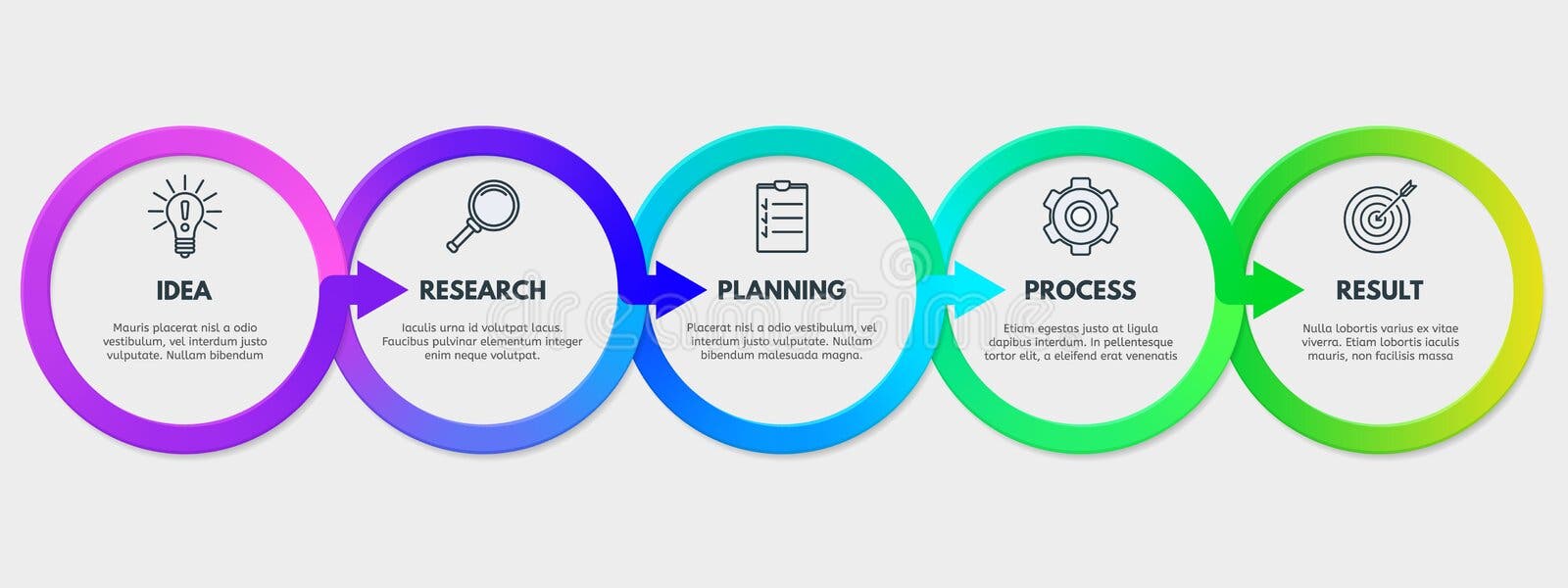 IDEA

Mauris placerat nisl a odio vestibulum, vel interdum justo vulputate. Nullam bibendum

RESEARCH

Iaculis urna id volutpat lacus. Faucibus pulvinar elementum integer enim neque volutpat.

PLANNING

Placerat nisl a odio vestibulum, vel interdum justo vulputate. Nullam bibendum malesuada magna.

PROCESS

Etiam egestas justo at ligula dapibus interdum. In pellentesque tortor elit, a eleifend erat venenatis

RESULT

Nulla lobortis varius ex vitae viverra. Etiam lobortis iaculis mauris, non facilisis massa

dreamstime