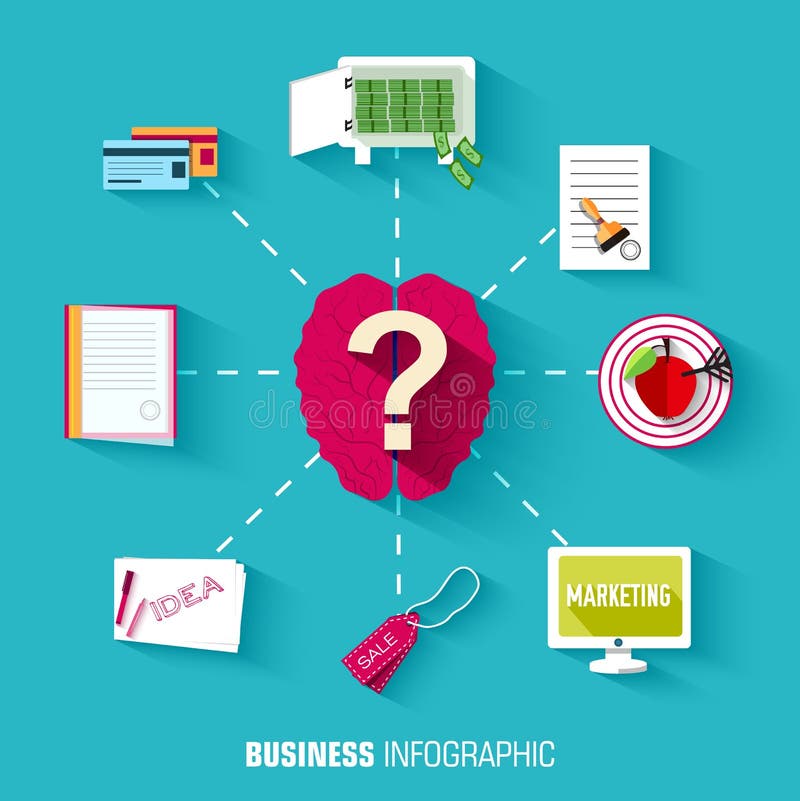 ?

dreamstime

IDEA

SALE

MARKETING

BUSINESS INFOGRAPHIC