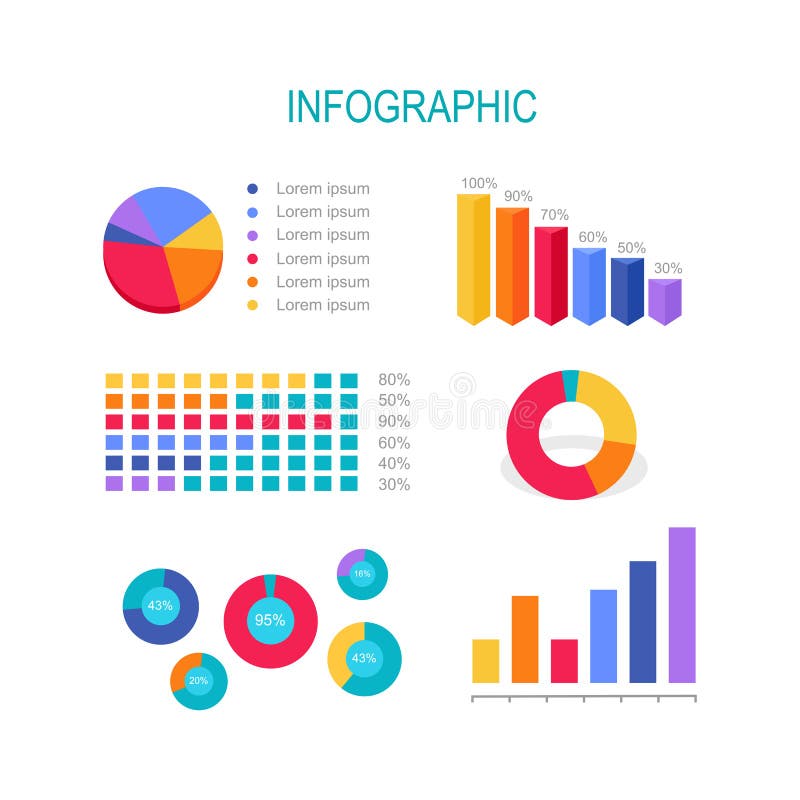 INFOGRAPHIC

Lorem ipsum
Lorem ipsum
Lorem ipsum
Lorem ipsum
Lorem ipsum
Lorem ipsum

100%
90%
70%
60%
50%
30%

80%
50%
90%
60%
40%
30%

dreamstime

43%
95%
16%
20%
43%