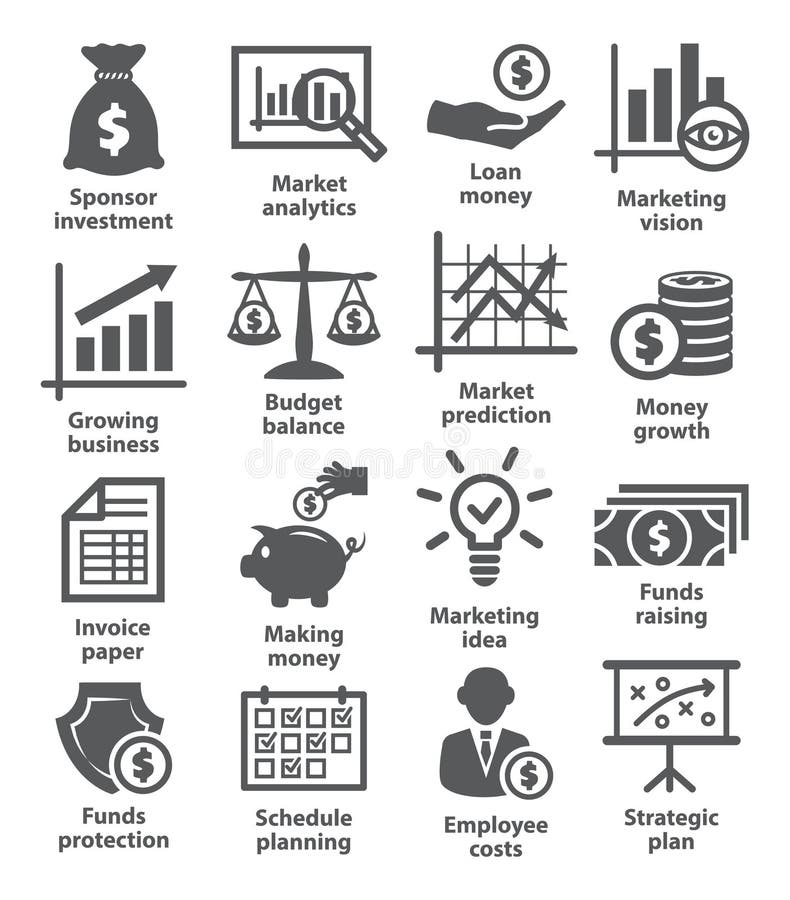 Sponsor investment

Market analytics

Loan money

Marketing vision

Growing business

Budget balance

Market prediction

Money growth

dreamstime

Invoice paper

Making money

Marketing idea

Funds raising

Funds protection

Schedule planning

Employee costs

Strategic plan