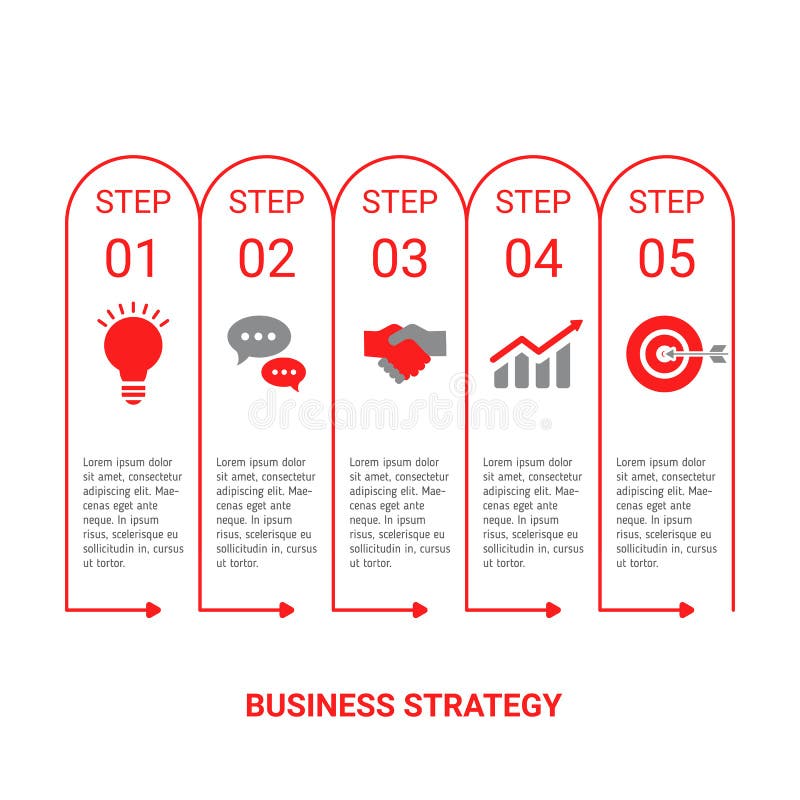 STEP
01

Lorem ipsum dolor sit amet, consectetur adipiscing elit. Maecenas eget ante neque. In ipsum risus, scelerisque eu sollicitudin in, cursus ut tortor.

STEP
02

Lorem ipsum dolor sit amet, consectetur adipiscing elit. Maecenas eget ante neque. In ipsum risus, scelerisque eu sollicitudin in, cursus ut tortor.

STEP
03

Lorem ipsum dolor sit amet, consectetur adipiscing elit. Maecenas eget ante neque. In ipsum risus, scelerisque eu sollicitudin in, cursus ut tortor.

STEP
04

Lorem ipsum dolor sit amet, consectetur adipiscing elit. Maecenas eget ante neque. In ipsum risus, scelerisque eu sollicitudin in, cursus ut tortor.

STEP
05

Lorem ipsum dolor sit amet, consectetur adipiscing elit. Maecenas eget ante neque. In ipsum risus, scelerisque eu sollicitudin in, cursus ut tortor.

dreamstime

BUSINESS STRATEGY