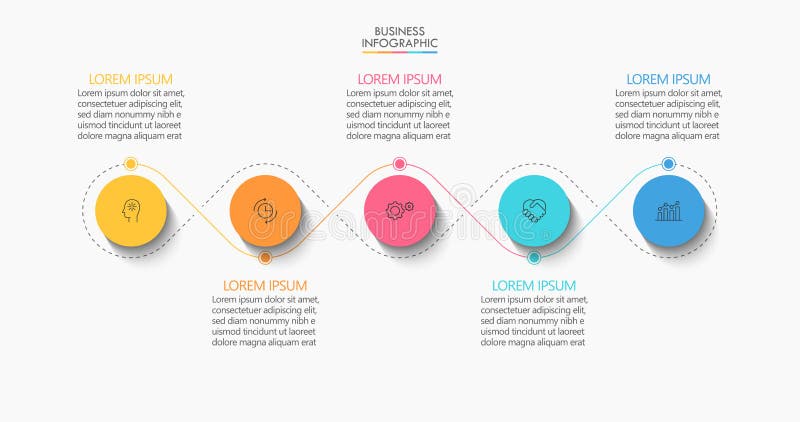 BUSINESS
INFOGRAPHIC

LOREM IPSUM
Lorem ipsum dolor sit amet, consectetuer adipiscing elit, sed diam nonummy nibh e uismod tincidunt ut laoreet dolore magna aliquam erat

LOREM IPSUM
Lorem ipsum dolor sit amet, consectetuer adipiscing elit, sed diam nonummy nibh e uismod tincidunt ut laoreet dolore magna aliquam erat

LOREM IPSUM
Lorem ipsum dolor sit amet, consectetuer adipiscing elit, sed diam nonummy nibh e uismod tincidunt ut laoreet dolore magna aliquam erat

LOREM IPSUM
Lorem ipsum dolor sit amet, consectetuer adipiscing elit, sed diam nonummy nibh e uismod tincidunt ut laoreet dolore magna aliquam erat

LOREM IPSUM
Lorem ipsum dolor sit amet, consectetuer adipiscing elit, sed diam nonummy nibh e uismod tincidunt ut laoreet dolore magna aliquam erat

dreamstime