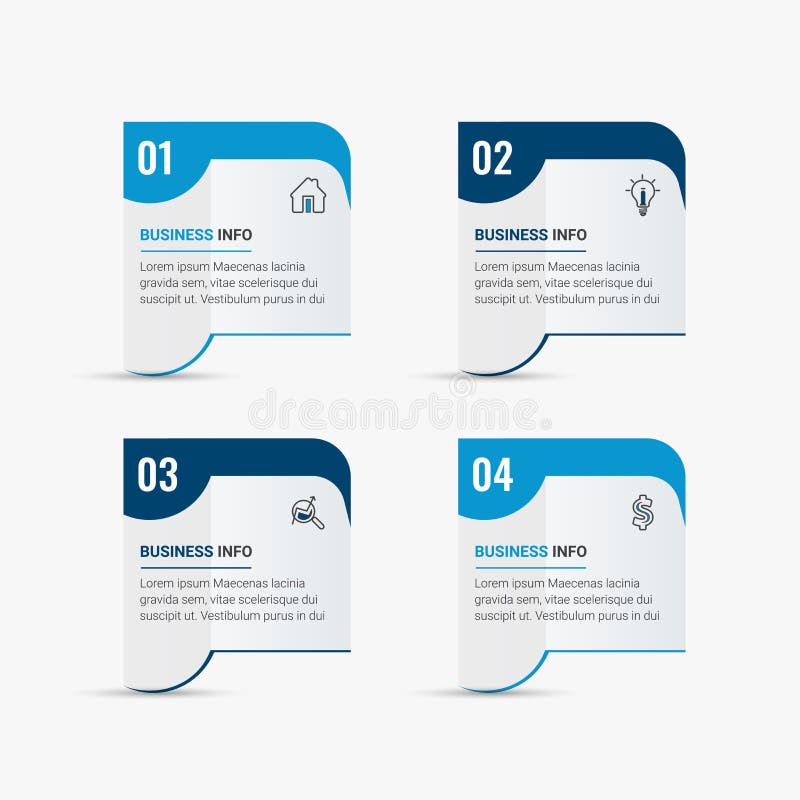 01

BUSINESS INFO

Lorem ipsum Maecenas lacinia gravida sem, vitae scelerisque dui suscipit ut. Vestibulum purus in dui

02

BUSINESS INFO

Lorem ipsum Maecenas lacinia gravida sem, vitae scelerisque dui suscipit ut. Vestibulum purus in dui

dreamstime

03

BUSINESS INFO

Lorem ipsum Maecenas lacinia gravida sem, vitae scelerisque dui suscipit ut. Vestibulum purus in dui

04

BUSINESS INFO

Lorem ipsum Maecenas lacinia gravida sem, vitae scelerisque dui suscipit ut. Vestibulum purus in dui