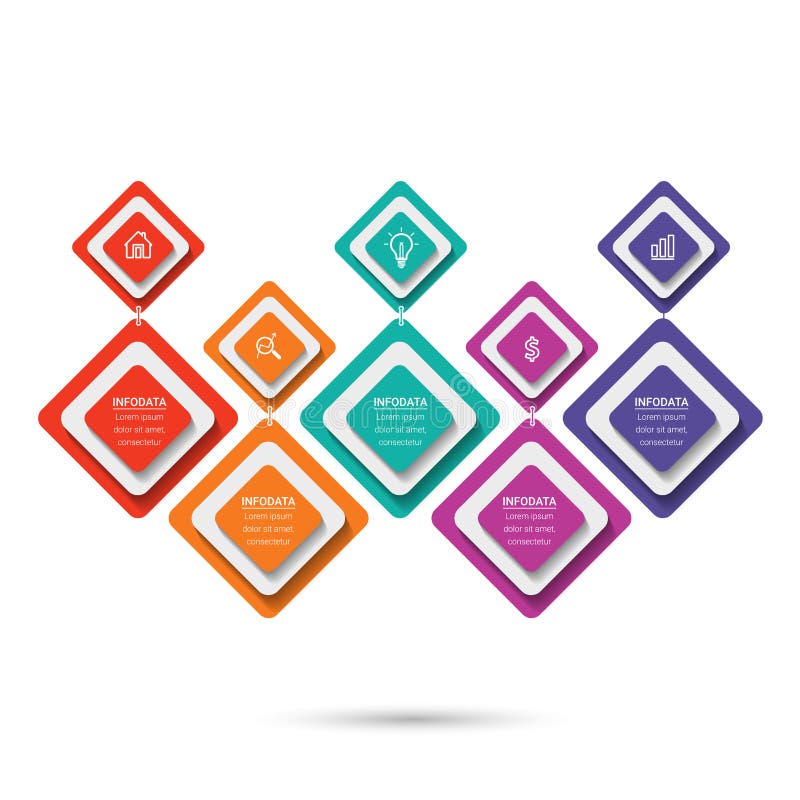 INFODATA
Lorem ipsum dolor sit amet, consectetur

INFODATA
Lorem ipsum dolor sit amet, consectetur

INFODATA
Lorem ipsum dolor sit amet, consectetur

INFODATA
Lorem ipsum dolor sit amet, consectetur

INFODATA
Lorem ipsum dolor sit amet, consectetur