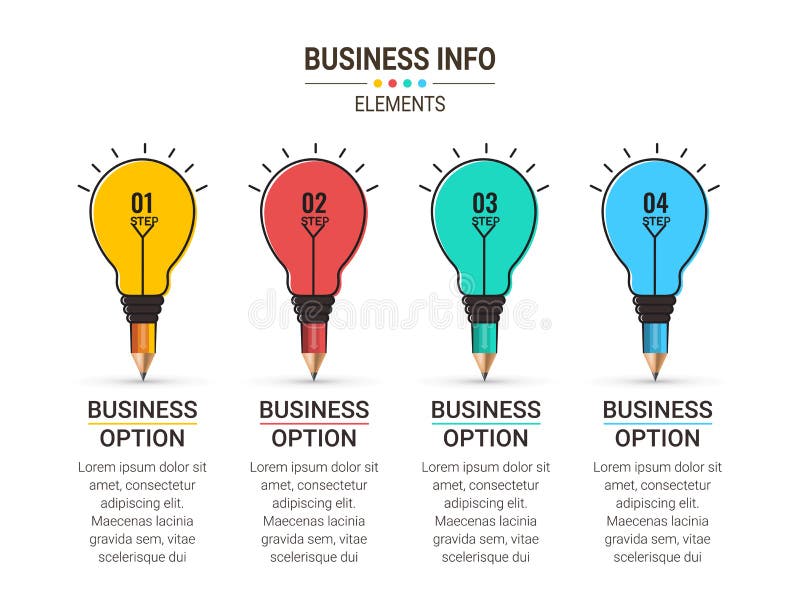 BUSINESS INFO
ELEMENTS

01
STEP

02
STEP

03
STEP

04
STEP

dreamstime

BUSINESS OPTION
Lorem ipsum dolor sit amet, consectetur adipiscing elit. Maecenas lacinia gravida sem, vitae scelerisque dui

BUSINESS OPTION
Lorem ipsum dolor sit amet, consectetur adipiscing elit. Maecenas lacinia gravida sem, vitae scelerisque dui

BUSINESS OPTION
Lorem ipsum dolor sit amet, consectetur adipiscing elit. Maecenas lacinia gravida sem, vitae scelerisque dui

BUSINESS OPTION
Lorem ipsum dolor sit amet, consectetur adipiscing elit. Maecenas lacinia gravida sem, vitae scelerisque dui