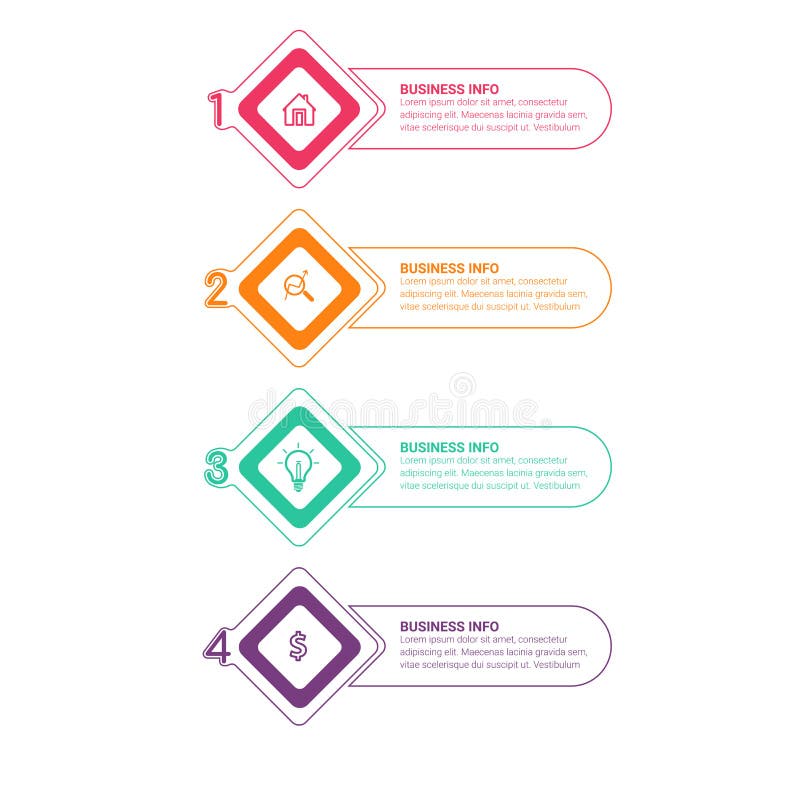 1
BUSINESS INFO
Lorem ipsum dolor sit amet, consectetur adipiscing elit. Maecenas lacinia gravida sem, vitae scelerisque dui suscipit ut. Vestibulum

2
BUSINESS INFO
Lorem ipsum dolor sit amet, consectetur adipiscing elit. Maecenas lacinia gravida sem, vitae scelerisque dui suscipit ut. Vestibulum

dreamstime

3
BUSINESS INFO
Lorem ipsum dolor sit amet, consectetur adipiscing elit. Maecenas lacinia gravida sem, vitae scelerisque dui suscipit ut. Vestibulum

4
$
BUSINESS INFO
Lorem ipsum dolor sit amet, consectetur adipiscing elit. Maecenas lacinia gravida sem, vitae scelerisque dui suscipit ut. Vestibulum