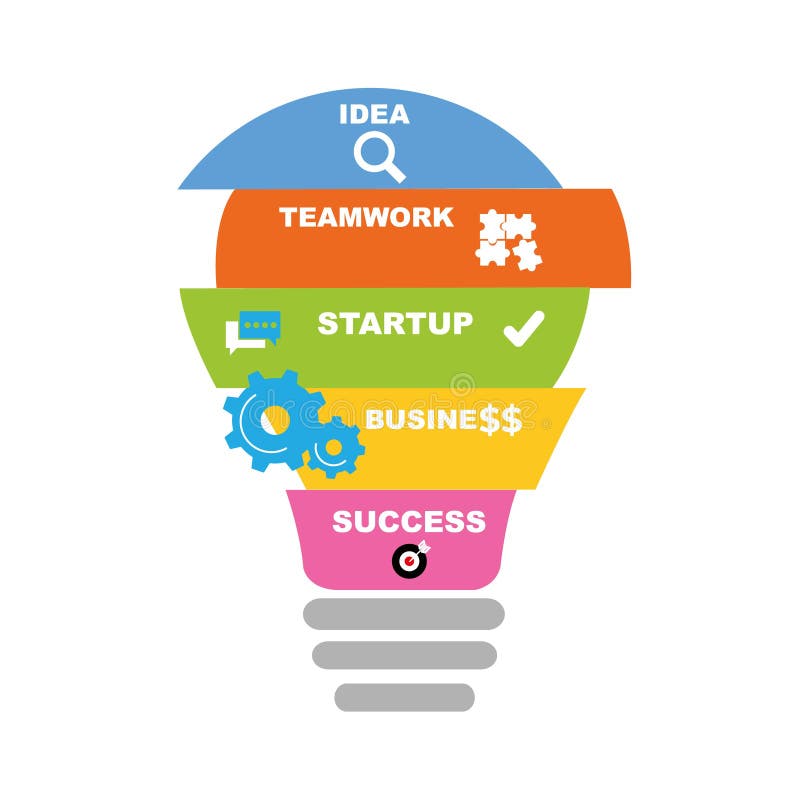 IDEA

TEAMWORK

STARTUP

BUSINE$$

SUCCESS