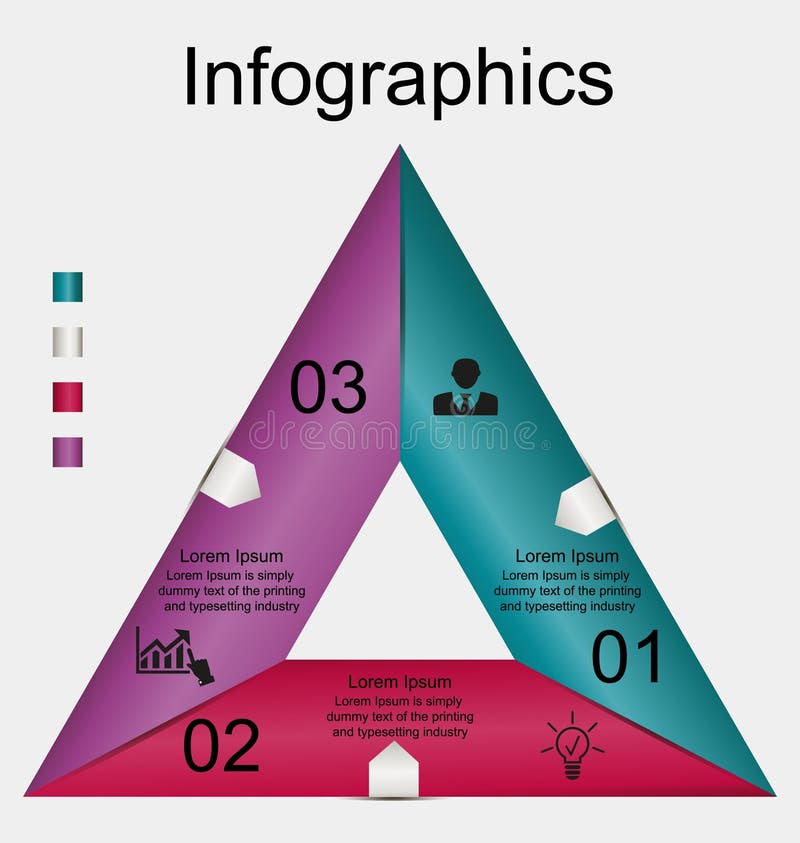 Infographics

03

dreamstime

Lorem Ipsum
Lorem Ipsum is simply dummy text of the printing and typesetting industry

Lorem Ipsum
Lorem Ipsum is simply dummy text of the printing and typesetting industry

01

Lorem Ipsum
Lorem Ipsum is simply dummy text of the printing and typesetting industry

02