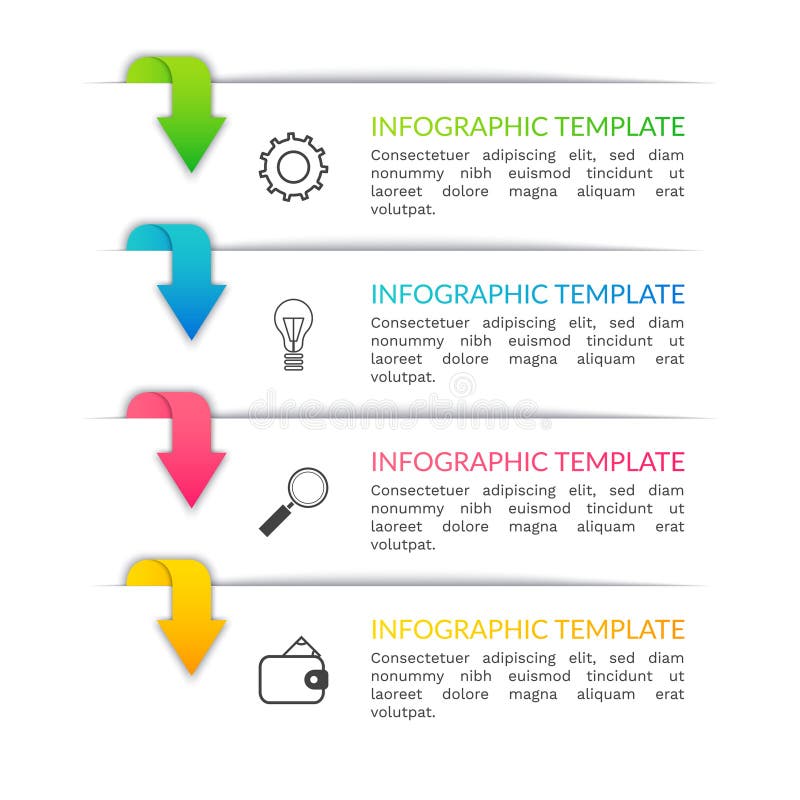 INFOGRAPHIC TEMPLATE

Consectetuer adipiscing elit, sed diam nonummy nibh euismod tincidunt ut laoreet dolore magna aliquam erat volutpat.

INFOGRAPHIC TEMPLATE

Consectetuer adipiscing elit, sed diam nonummy nibh euismod tincidunt ut laoreet dolore magna aliquam erat volutpat.

dreamstime

INFOGRAPHIC TEMPLATE

Consectetuer adipiscing elit, sed diam nonummy nibh euismod tincidunt ut laoreet dolore magna aliquam erat volutpat.

INFOGRAPHIC TEMPLATE

Consectetuer adipiscing elit, sed diam nonummy nibh euismod tincidunt ut laoreet dolore magna aliquam erat volutpat.