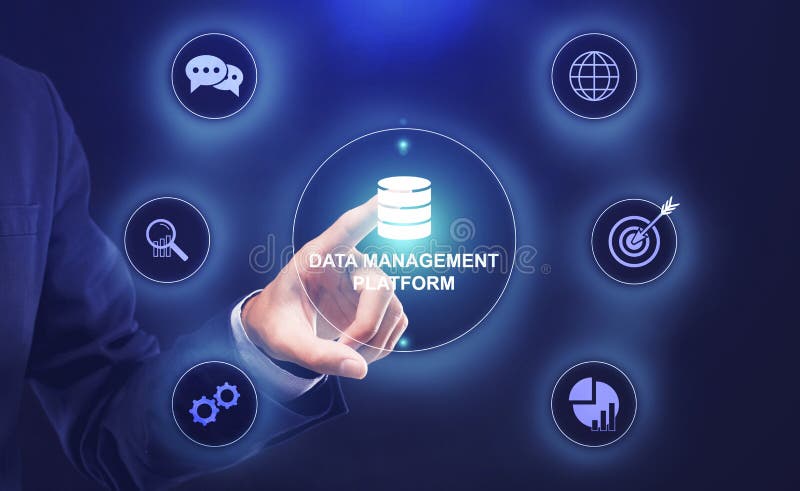 DATA MANAGEMENT PLATFORM

dreamstime