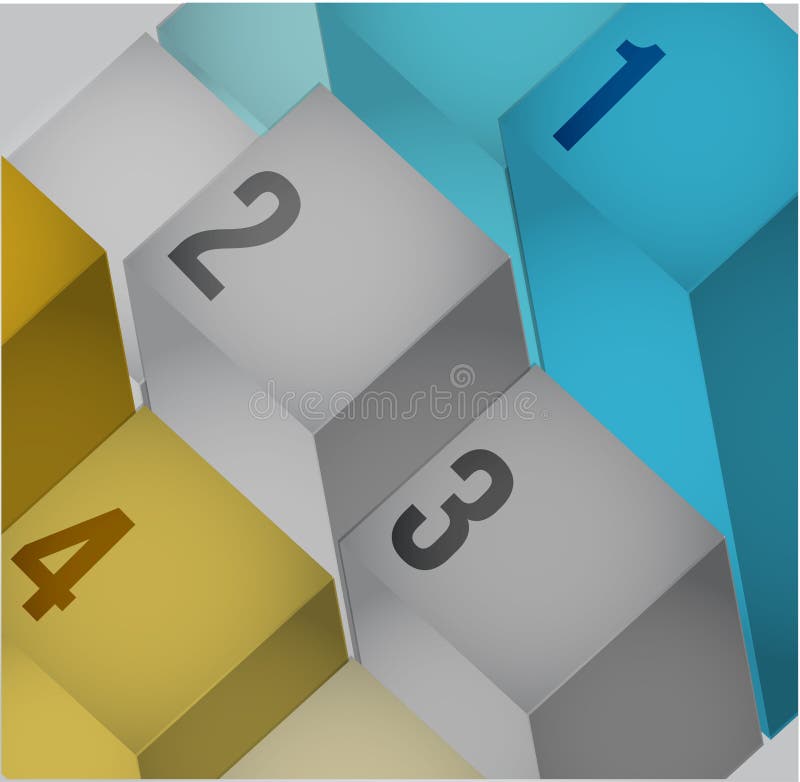 1
2
dreamstime
3
4