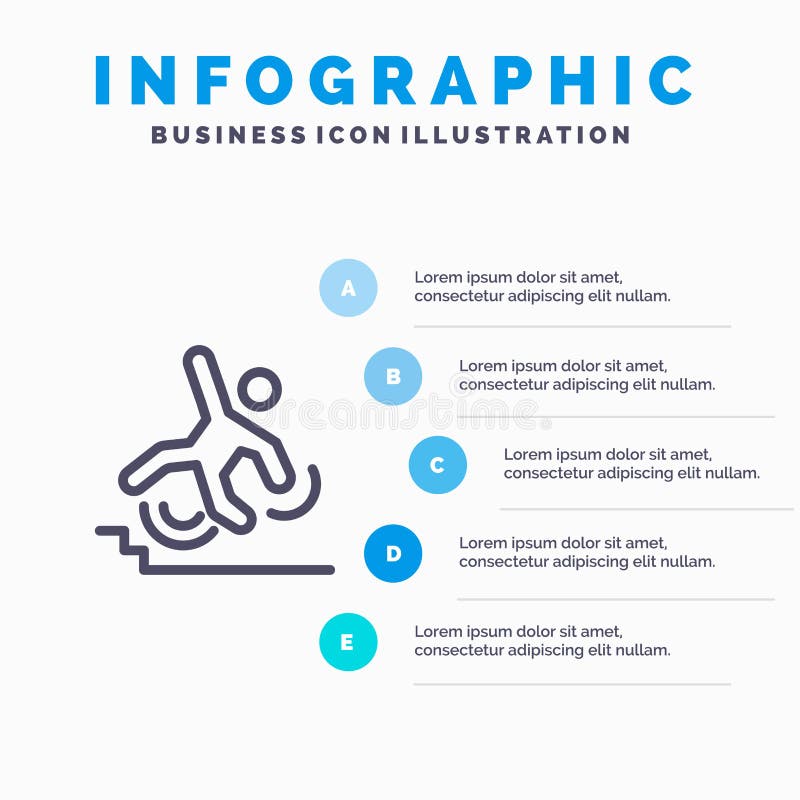 INFOGRAPHIC
BUSINESS ICON ILLUSTRATION

A
Lorem ipsum dolor sit amet, consectetur adipiscing elit nullam.

B
Lorem ipsum dolor sit amet, consectetur adipiscing elit nullam.

dreamstime

C
Lorem ipsum dolor sit amet, consectetur adipiscing elit nullam.

D
Lorem ipsum dolor sit amet, consectetur adipiscing elit nullam.

E
Lorem ipsum dolor sit amet, consectetur adipiscing elit nullam.