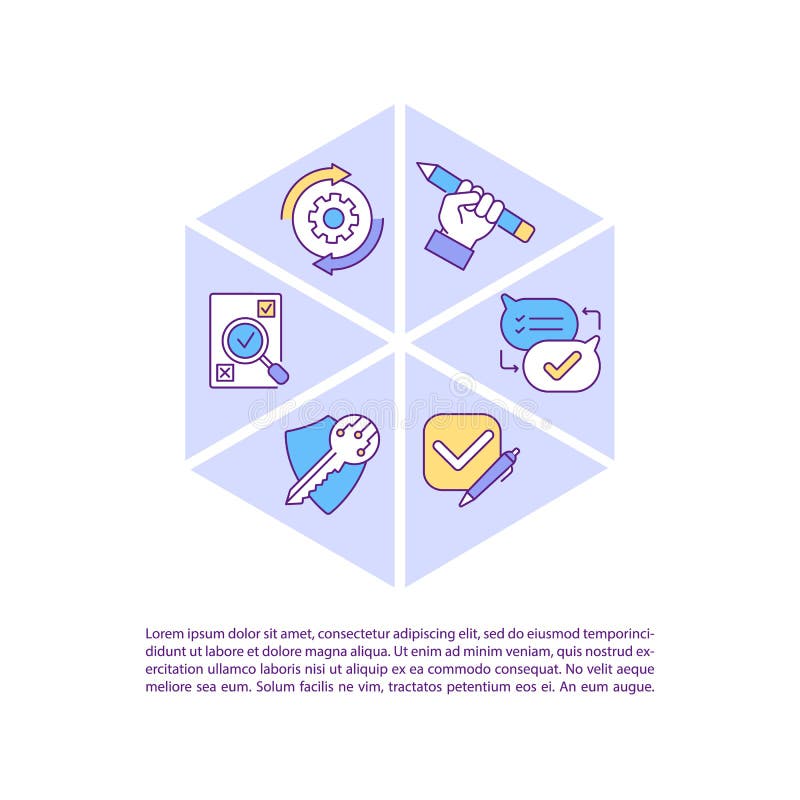 Lorem ipsum dolor sit amet, consectetur adipiscing elit, sed do eiusmod temporincididunt ut labore et dolore magna aliqua. Ut enim ad minim veniam, quis nostrud exercitation ullamco laboris nisi ut aliquip ex ea commodo consequat. No velit aeque meliore sea eum. Solum facilis ne vim, tractatos petentium eos ei. An eum augue.