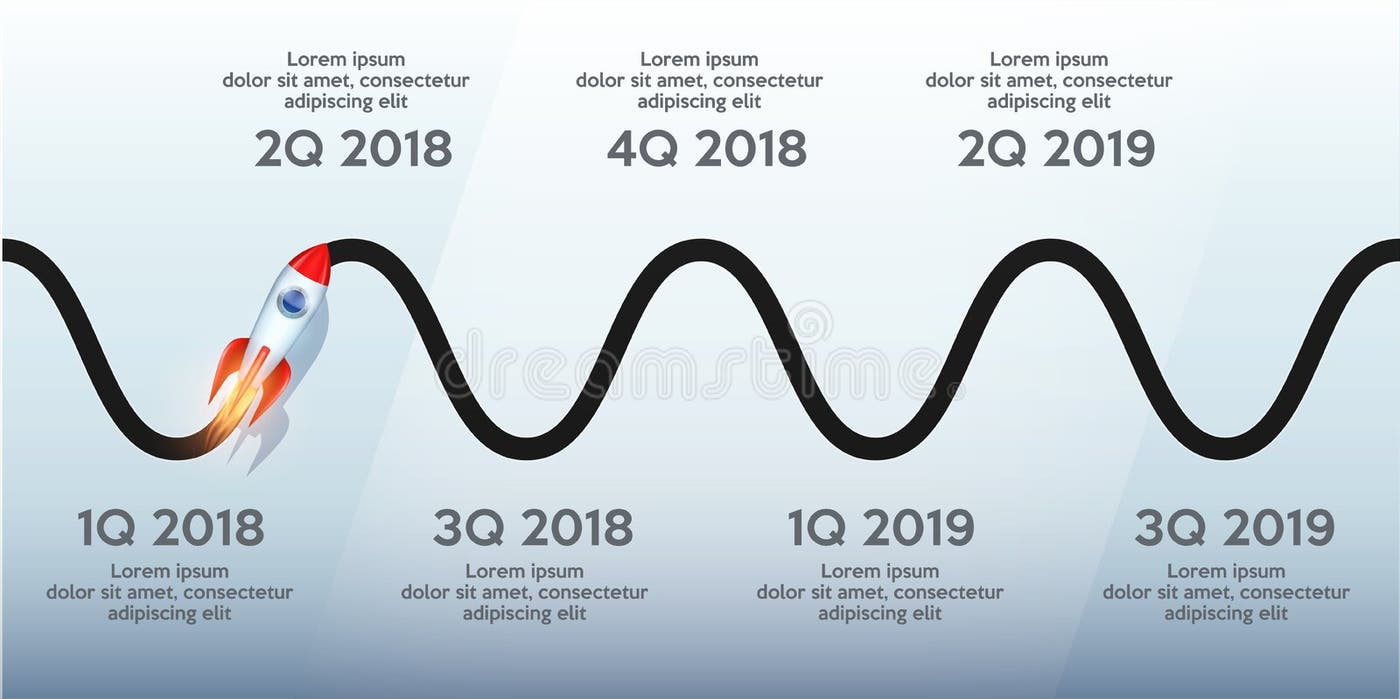 Lorem ipsum dolor sit amet, consectetur adipiscing elit

2Q 2018

Lorem ipsum dolor sit amet, consectetur adipiscing elit

4Q 2018

Lorem ipsum dolor sit amet, consectetur adipiscing elit

2Q 2019

dreamstime

1Q 2018

Lorem ipsum dolor sit amet, consectetur adipiscing elit

3Q 2018

Lorem ipsum dolor sit amet, consectetur adipiscing elit

1Q 2019

Lorem ipsum dolor sit amet, consectetur adipiscing elit

3Q 2019

Lorem ipsum dolor sit amet, consectetur adipiscing elit