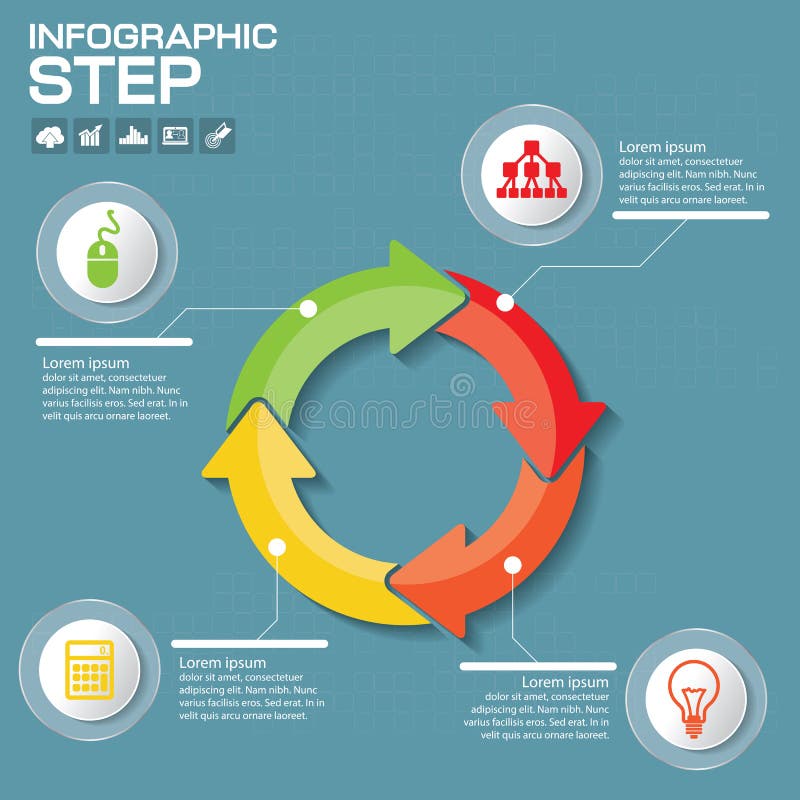 INFOGRAPHIC
STEP

Lorem ipsum
dolor sit amet, consectetuer adipiscing elit. Nam nibh. Nunc varius facilisis eros. Sed erat. In in velit quis arcu ornare laoreet.

Lorem ipsum
dolor sit amet, consectetuer adipiscing elit. Nam nibh. Nunc varius facilisis eros. Sed erat. In in velit quis arcu ornare laoreet.

dreamstime

Lorem ipsum
dolor sit amet, consectetuer adipiscing elit. Nam nibh. Nunc varius facilisis eros. Sed erat. In in velit quis arcu ornare laoreet.

Lorem ipsum
dolor sit amet, consectetuer adipiscing elit. Nam nibh. Nunc varius facilisis eros. Sed erat. In in velit quis arcu ornare laoreet.