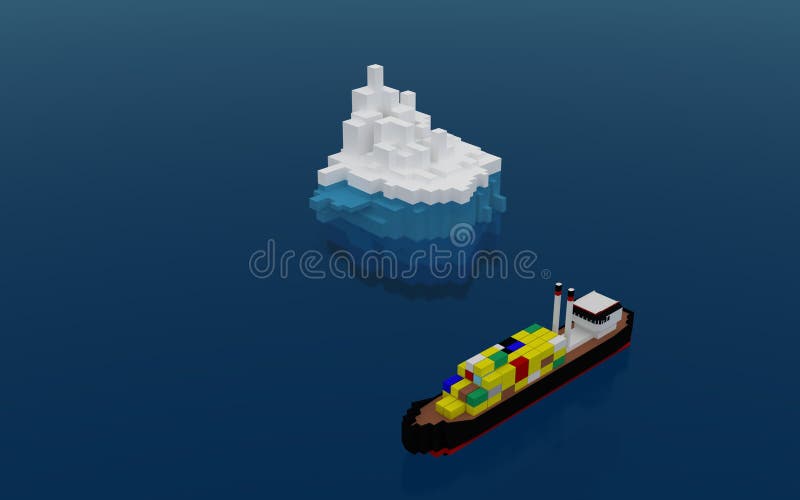 dreamstime®