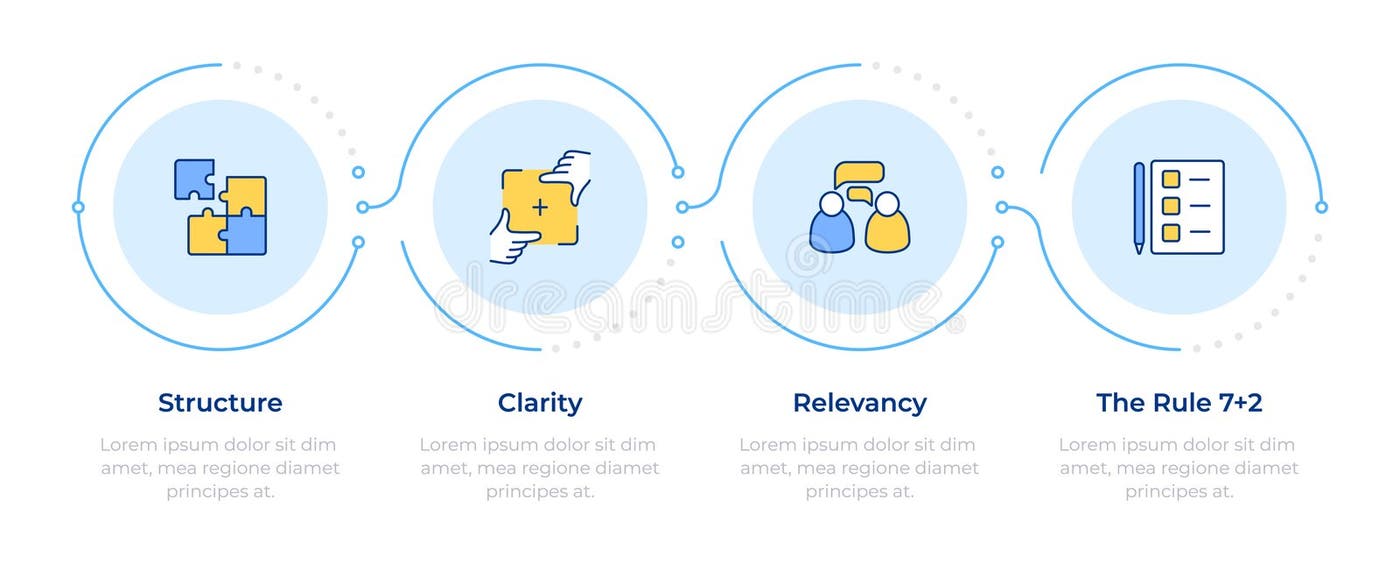 dreamstime

Structure

Lorem ipsum dolor sit dim amet, mea regione diamet principes at.

Clarity

Lorem ipsum dolor sit dim amet, mea regione diamet principes at.

Relevancy

Lorem ipsum dolor sit dim amet, mea regione diamet principes at.

The Rule 7+2

Lorem ipsum dolor sit dim amet, mea regione diamet principes at.