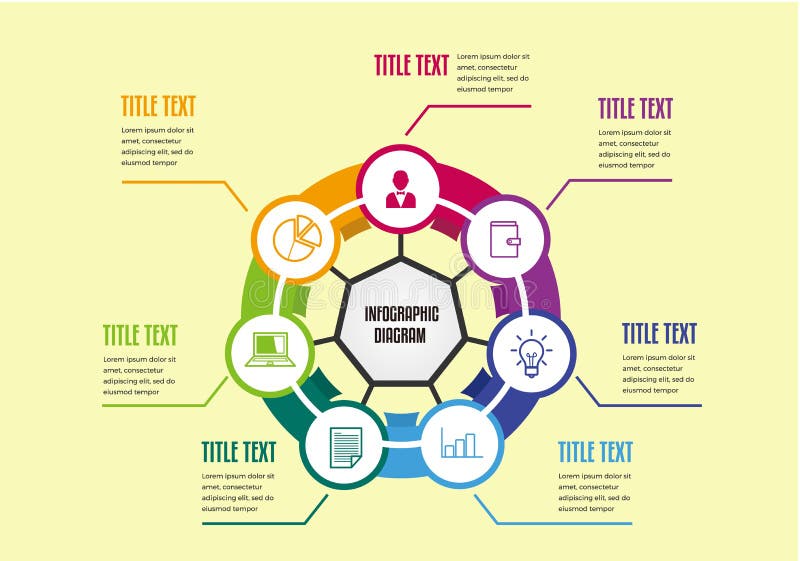 TITLE TEXT
Lorem ipsum dolor sit amet, consectetur adipiscing elit, sed do eiusmod tempor

TITLE TEXT
Lorem ipsum dolor sit amet, consectetur adipiscing elit, sed do eiusmod tempor

TITLE TEXT
Lorem ipsum dolor sit amet, consectetur adipiscing elit, sed do eiusmod tempor

INFOGRAPHIC DIAGRAM

TITLE TEXT
Lorem ipsum dolor sit amet, consectetur adipiscing elit, sed do eiusmod tempor

TITLE TEXT
Lorem ipsum dolor sit amet, consectetur adipiscing elit, sed do eiusmod tempor

TITLE TEXT
Lorem ipsum dolor sit amet, consectetur adipiscing elit, sed do eiusmod tempor

TITLE TEXT
Lorem ipsum dolor sit amet, consectetur adipiscing elit, sed do eiusmod tempor