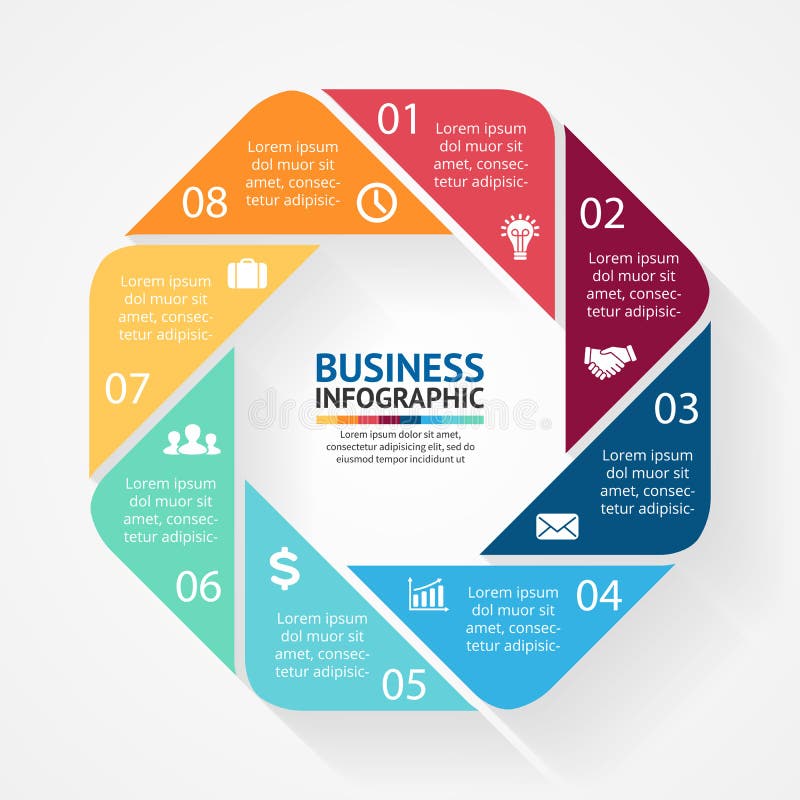 01
Lorem ipsum dol muor sit amet, consectetur adipisic-

02
Lorem ipsum dol muor sit amet, consectetur adipisic-

03
Lorem ipsum dol muor sit amet, consectetur adipisic-

04
Lorem ipsum dol muor sit amet, consectetur adipisic-

05
Lorem ipsum dol muor sit amet, consectetur adipisic-

06
Lorem ipsum dol muor sit amet, consectetur adipisic-

07
Lorem ipsum dol muor sit amet, consectetur adipisic-

08
Lorem ipsum dol muor sit amet, consectetur adipisic-

BUSINESS
INFOGRAPHIC
Lorem ipsum dolor sit amet, consectetur adipisicing elit, sed do eiusmod tempor incididunt ut

dreamstime